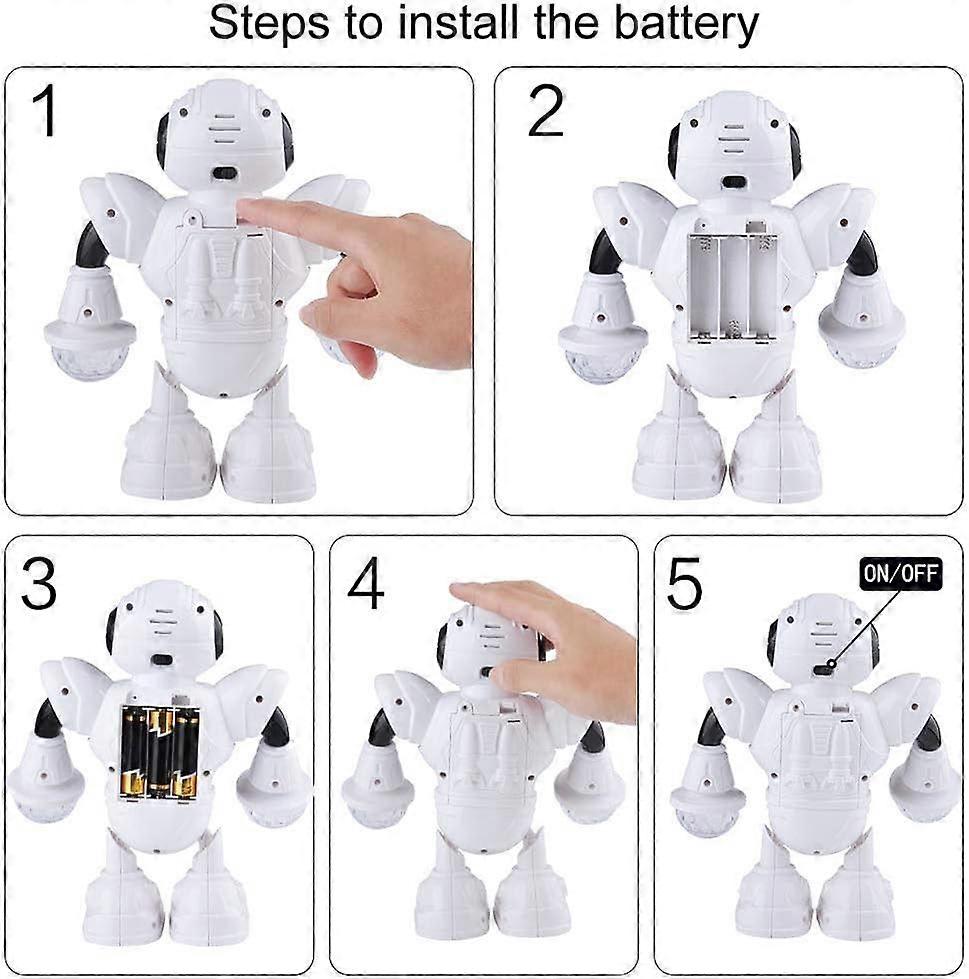 Steps to install the battery

1

2

3

4

5

ON/OFF