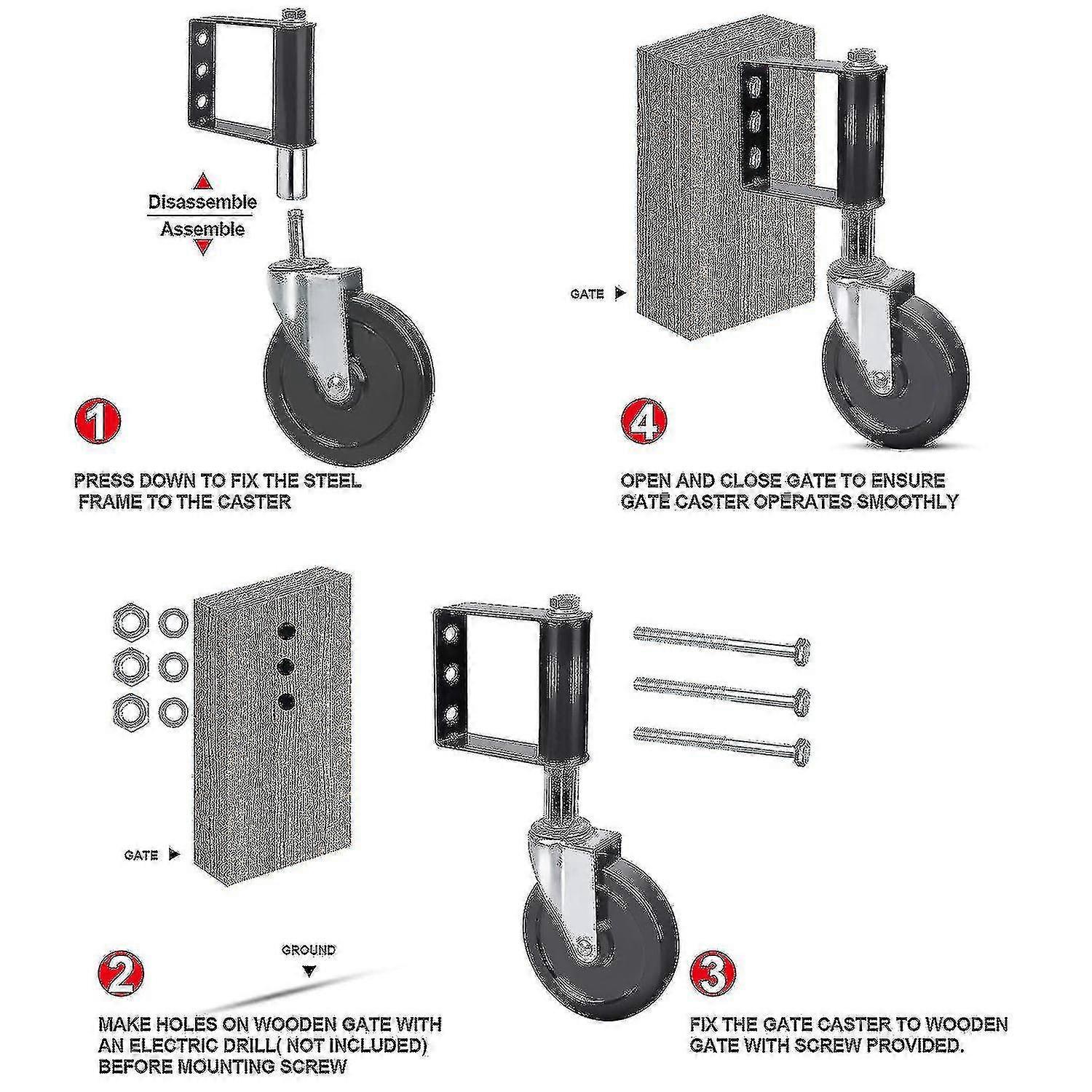 Disassemble
Assemble

1

PRESS DOWN TO FIX THE STEEL FRAME TO THE CASTER

GATE

4

OPEN AND CLOSE GATE TO ENSURE GATE CASTER OPERATES SMOOTHLY

GATE

GROUND

2

MAKE HOLES ON WOODEN GATE WITH AN ELECTRIC DRILL( NOT INCLUDED) BEFORE MOUNTING SCREW

3

FIX THE GATE CASTER TO WOODEN GATE WITH SCREW PROVIDED.