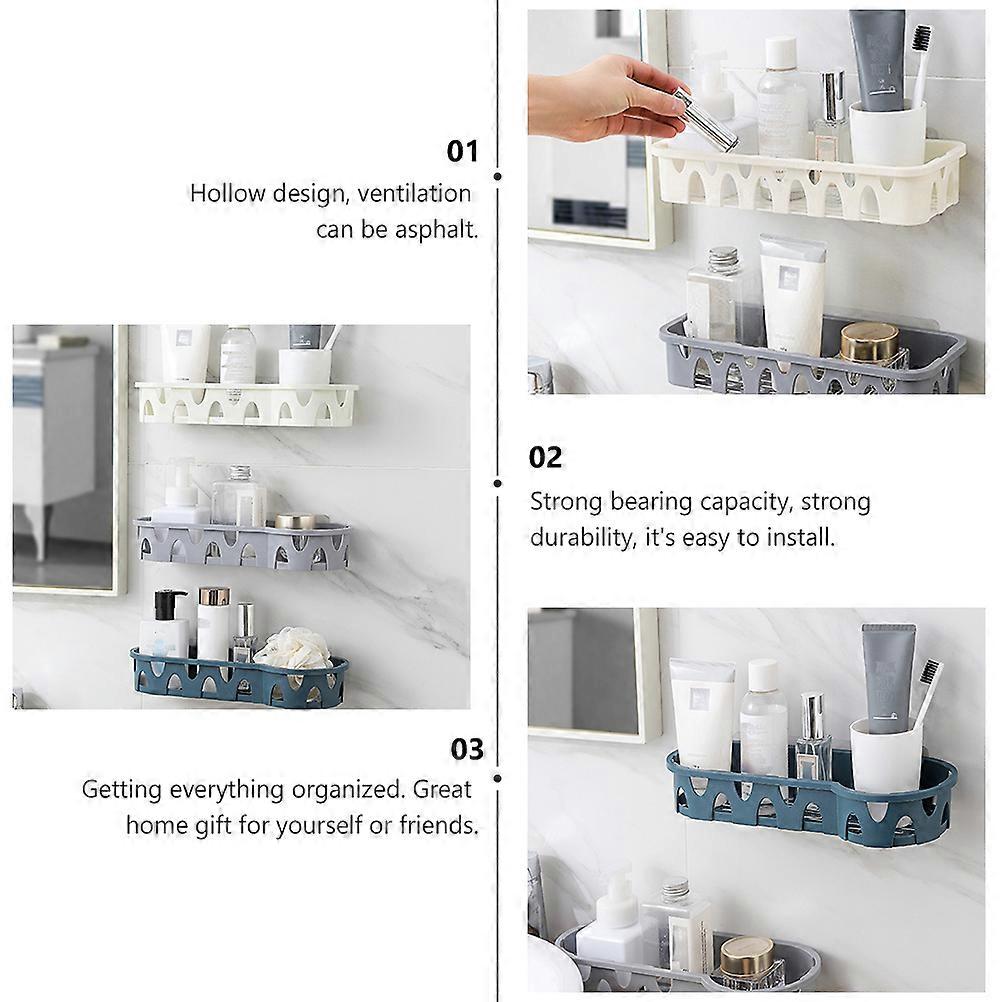 01

Hollow design, ventilation can be asphalt.

02

Strong bearing capacity, strong durability, it's easy to install.

03

Getting everything organized. Great home gift for yourself or friends.