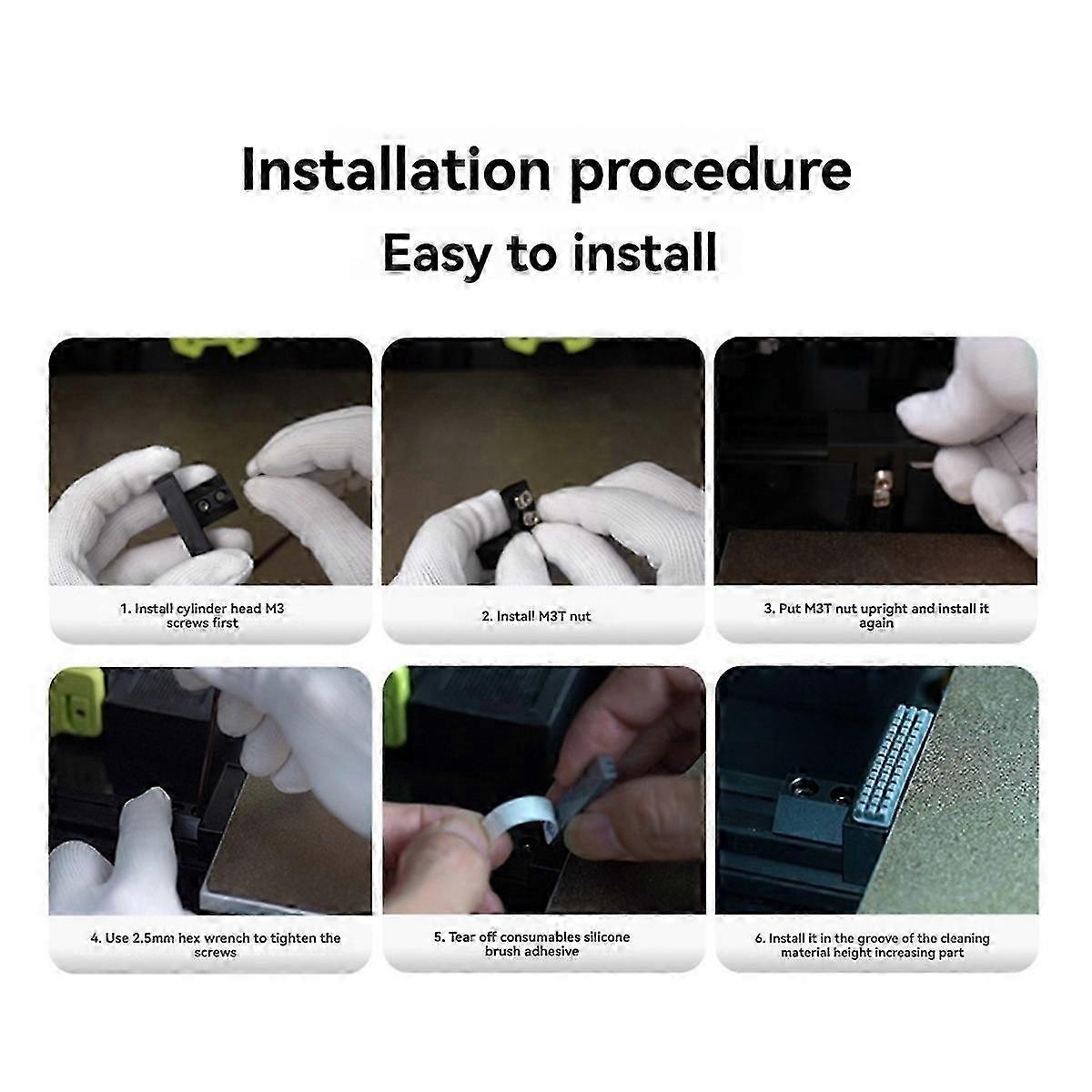 Installation procedure
Easy to install

1. Install cylinder head M3 screws first

2. Install M3T nut

3. Put M3T nut upright and install it again

4. Use 2.5mm hex wrench to tighten the screws

5. Tear off consumables silicone brush adhesive

6. Install it in the groove of the cleaning material height increasing part