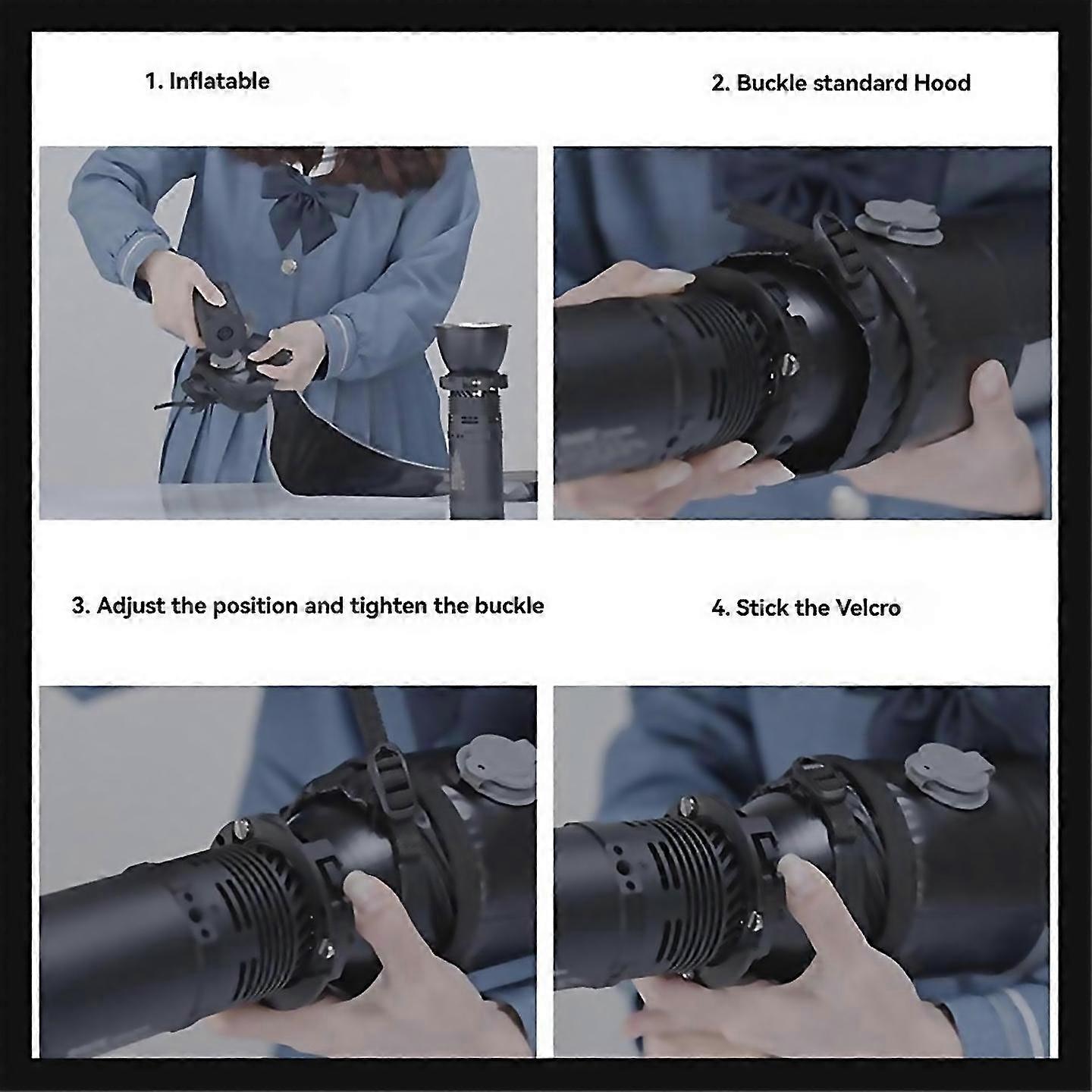 1. Inflatable

2. Buckle standard Hood

3. Adjust the position and tighten the buckle

4. Stick the Velcro