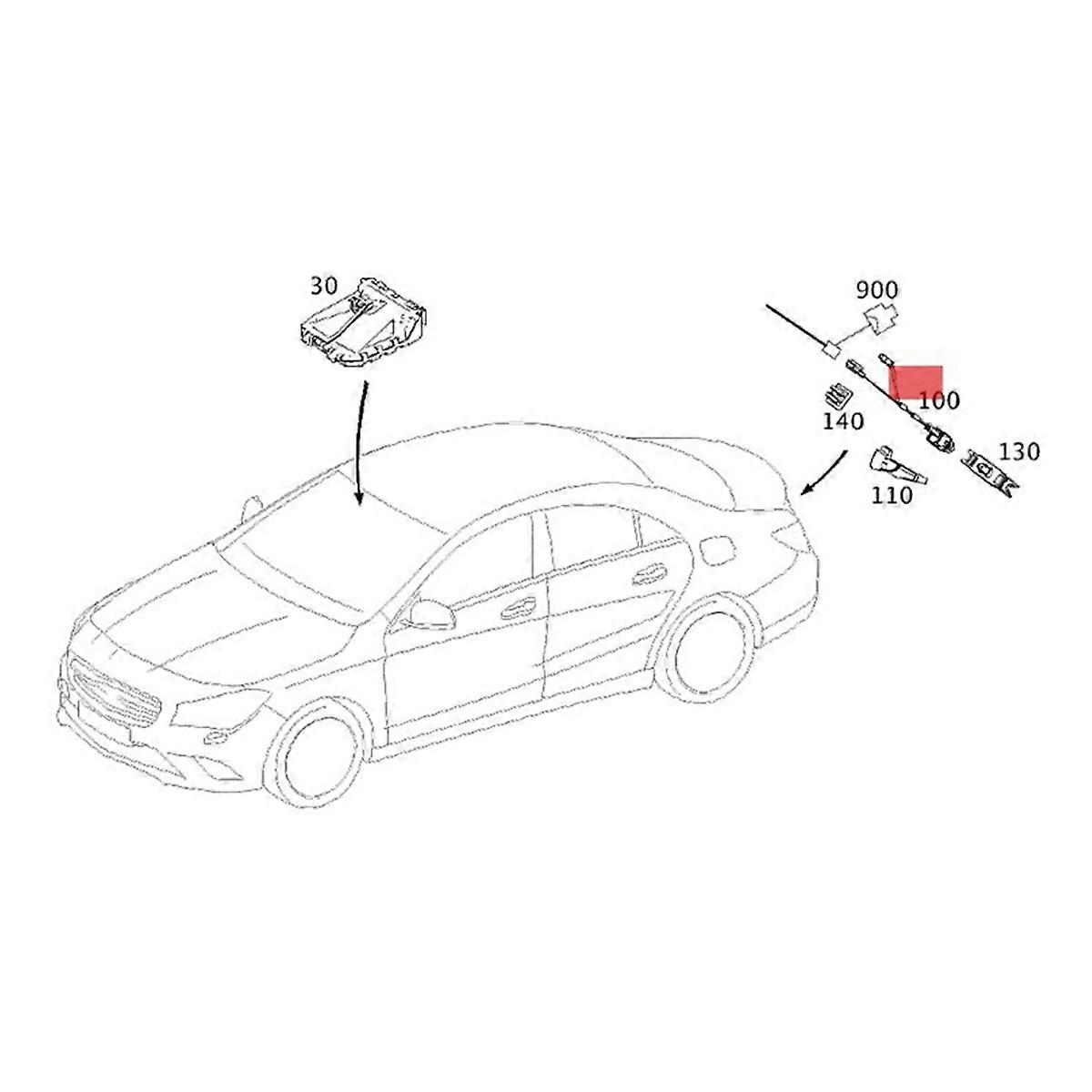 30

900

100

140

130

110