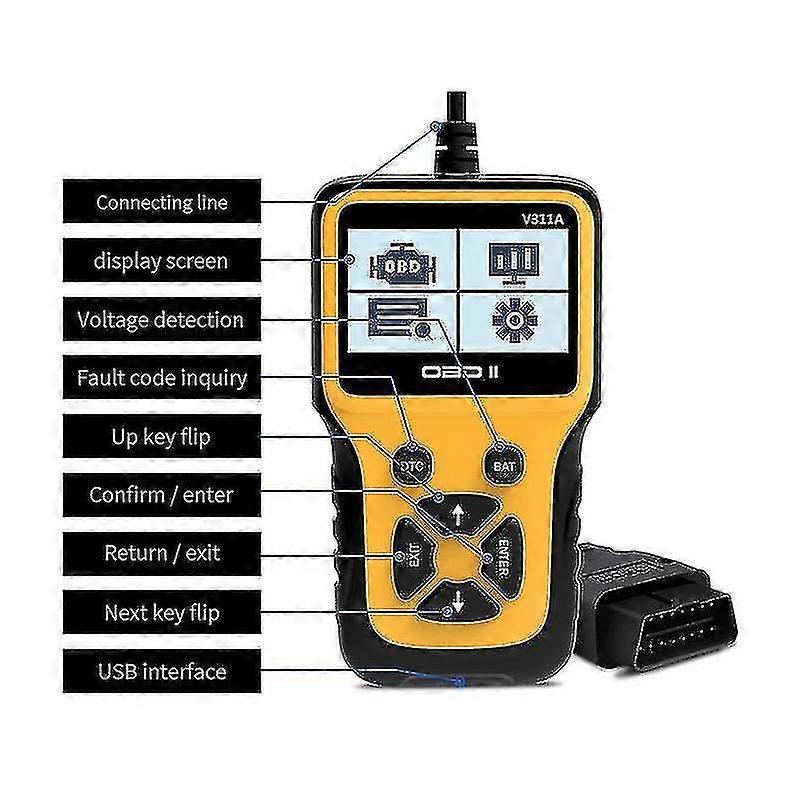 Connecting line
display screen
Voltage detection
Fault code inquiry
Up key flip
Confirm / enter
Return / exit
Next key flip
USB interface

V311A
OBD
OBD II
DTC
BAT
EXIT
ENTER