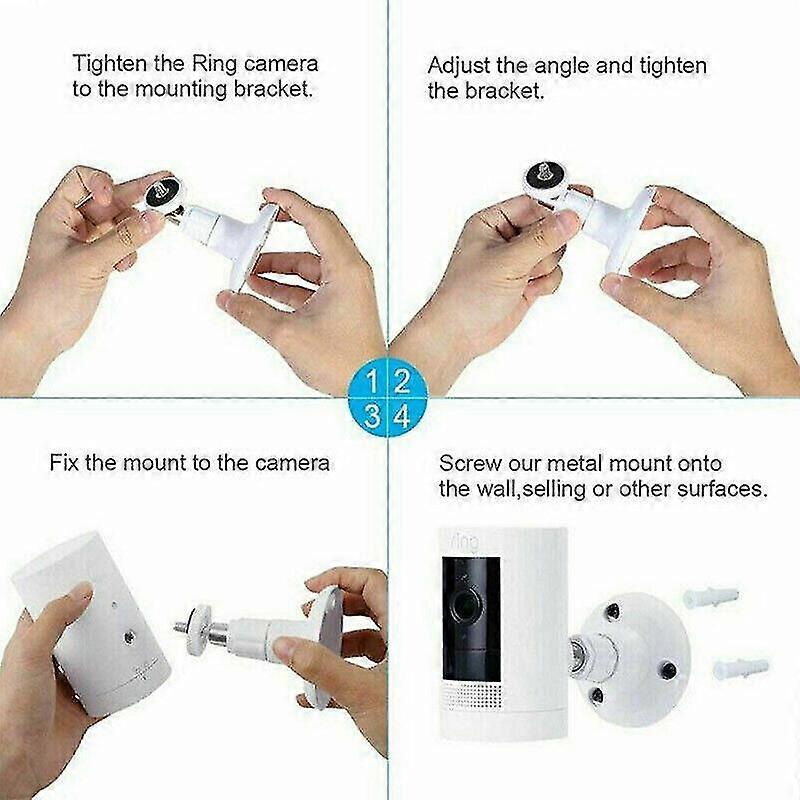 Tighten the Ring camera to the mounting bracket.

Adjust the angle and tighten the bracket.

1 2
3 4

Fix the mount to the camera

Screw our metal mount onto the wall,selling or other surfaces.

ring