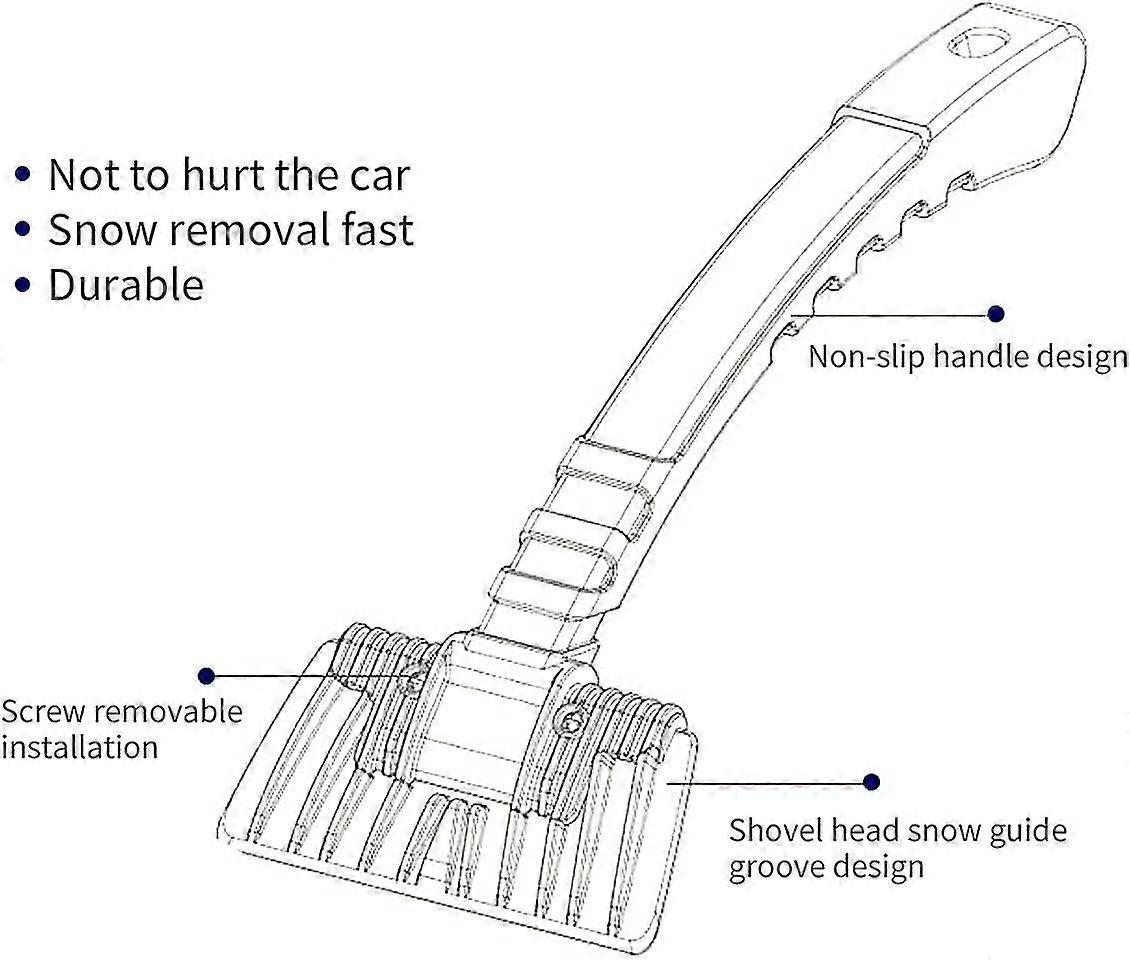 • Not to hurt the car
• Snow removal fast
• Durable

Non-slip handle design

Screw removable installation

Shovel head snow guide groove design