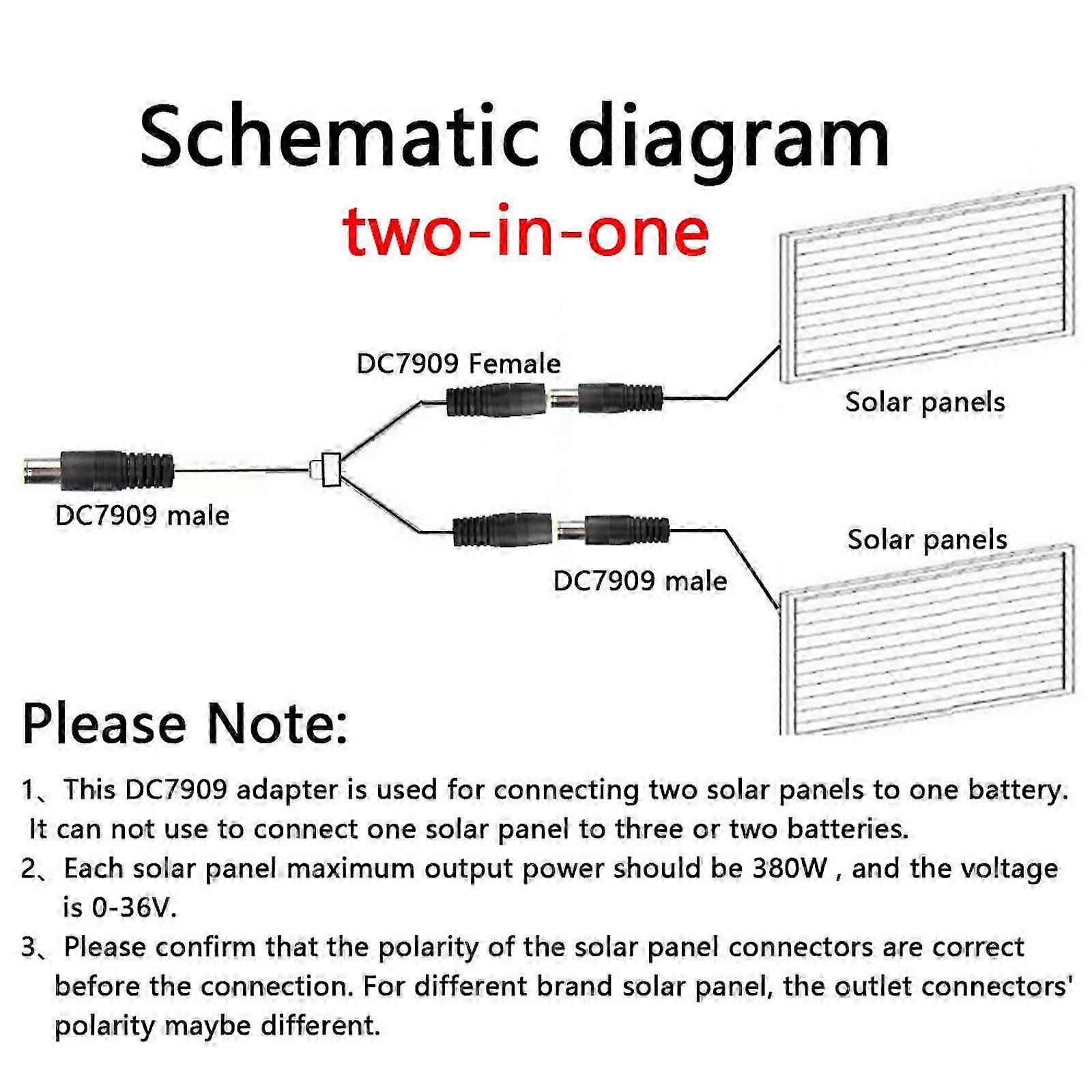 Schematic diagram
two-in-one

DC7909 Female

Solar panels

DC7909 male

Solar panels

DC7909 male

Please Note:

1、This DC7909 adapter is used for connecting two solar panels to one battery. It can not use to connect one solar panel to three or two batteries.

2、Each solar panel maximum output power should be 380W , and the voltage is 0-36V.

3、Please confirm that the polarity of the solar panel connectors are correct before the connection. For different brand solar panel, the outlet connectors' polarity maybe different.