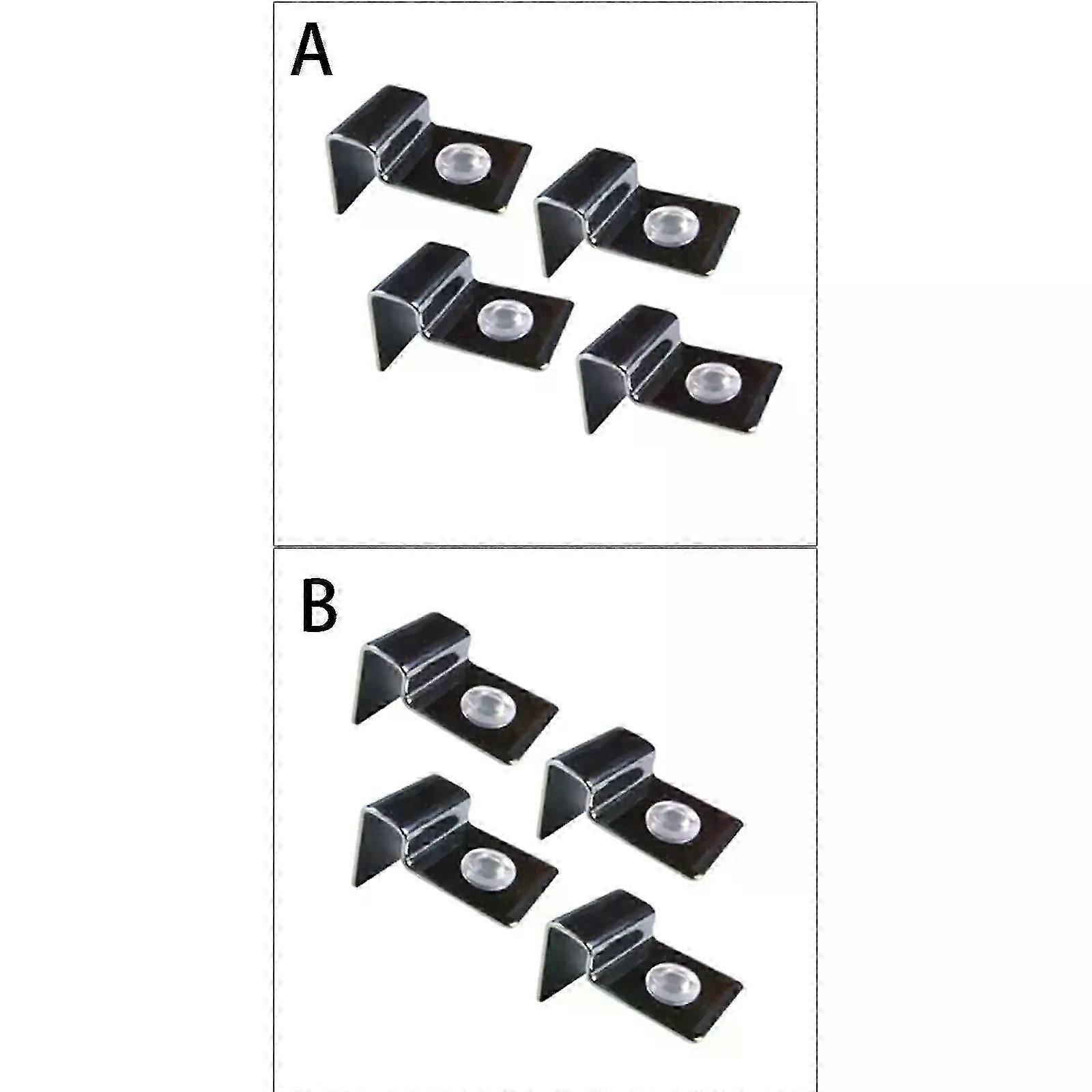 A

B