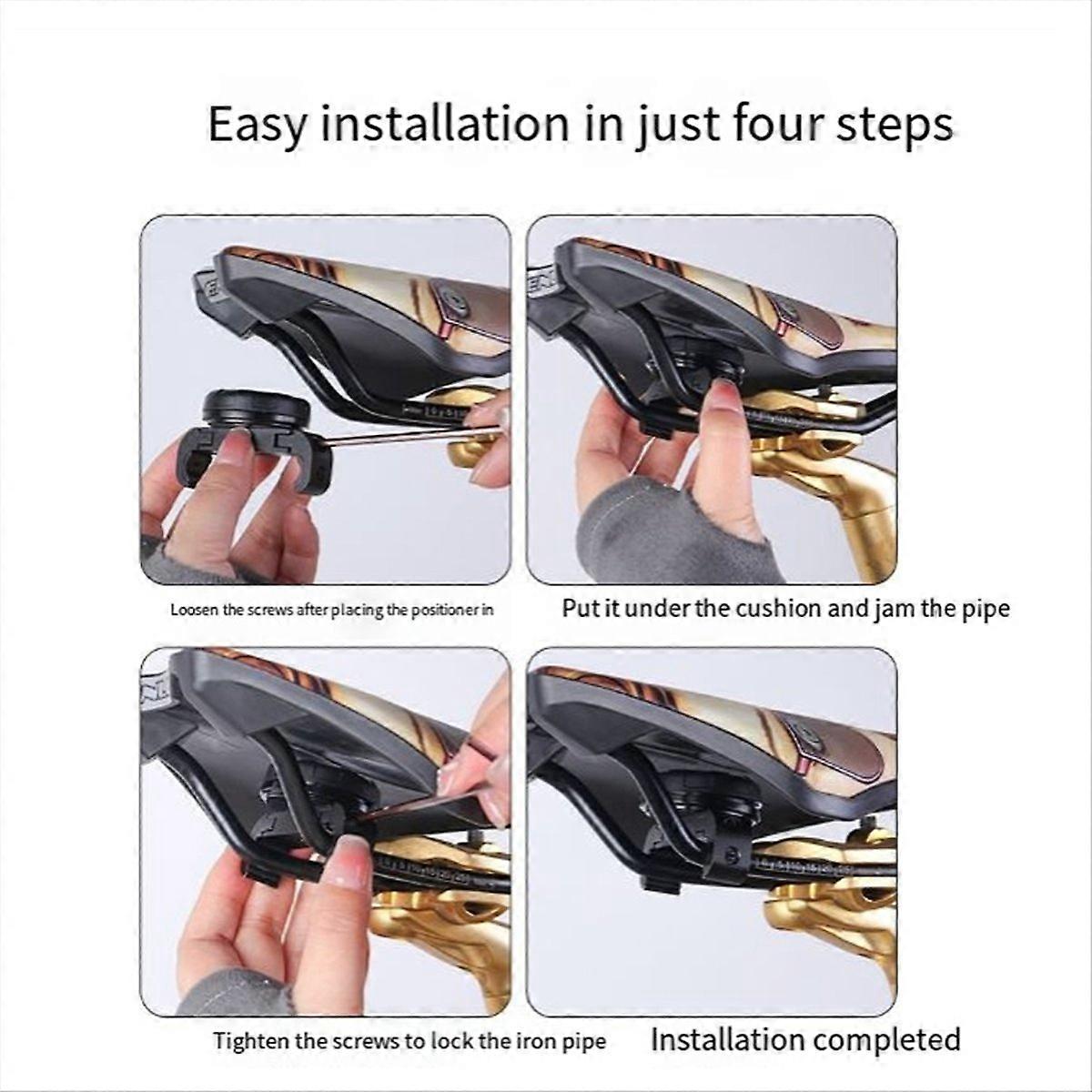 Easy installation in just four steps

Loosen the screws after placing the positioner in

Put it under the cushion and jam the pipe

Tighten the screws to lock the iron pipe

Installation completed