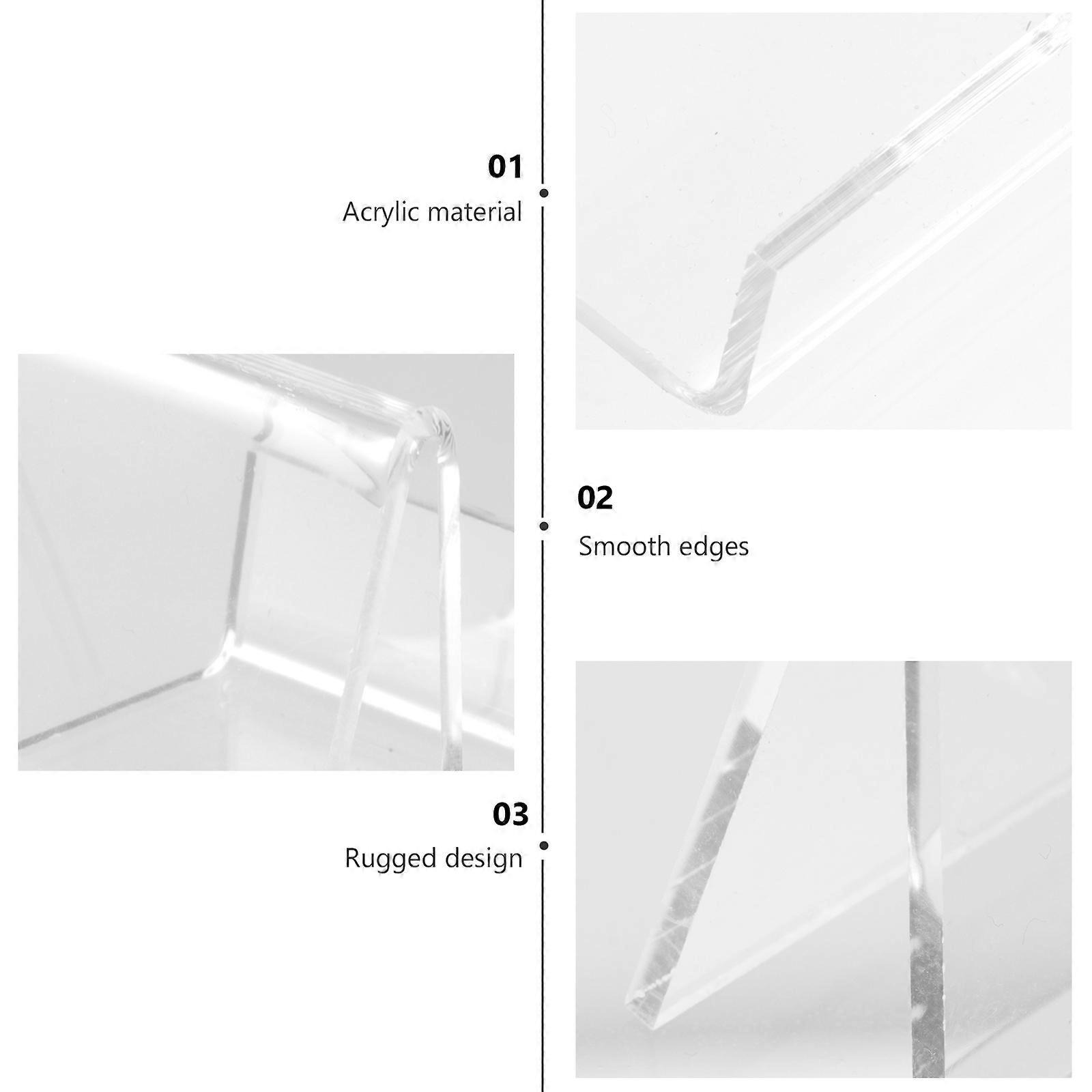 01
Acrylic material

02
Smooth edges

03
Rugged design