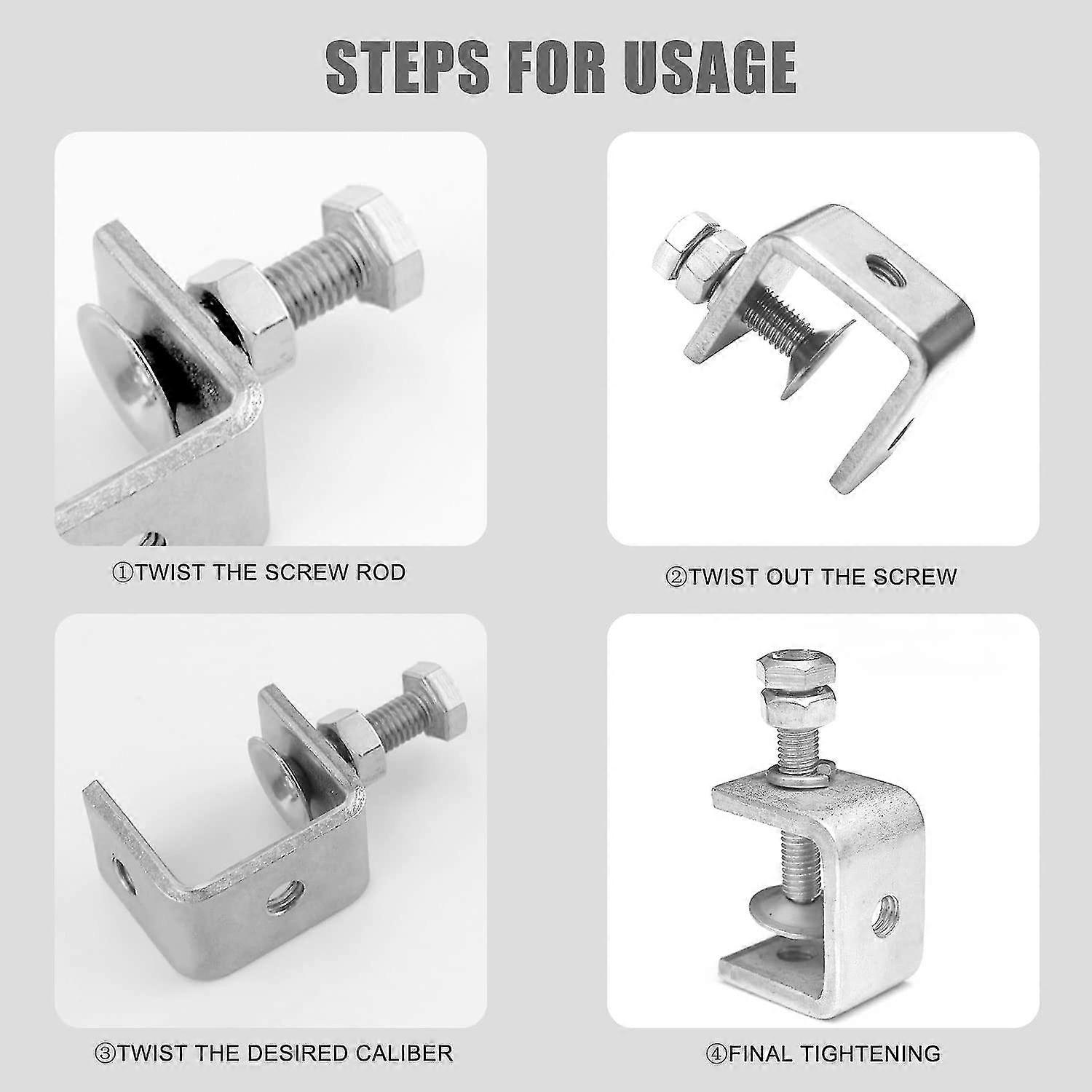 STEPS FOR USAGE

①TWIST THE SCREW ROD

②TWIST OUT THE SCREW

③TWIST THE DESIRED CALIBER

④FINAL TIGHTENING