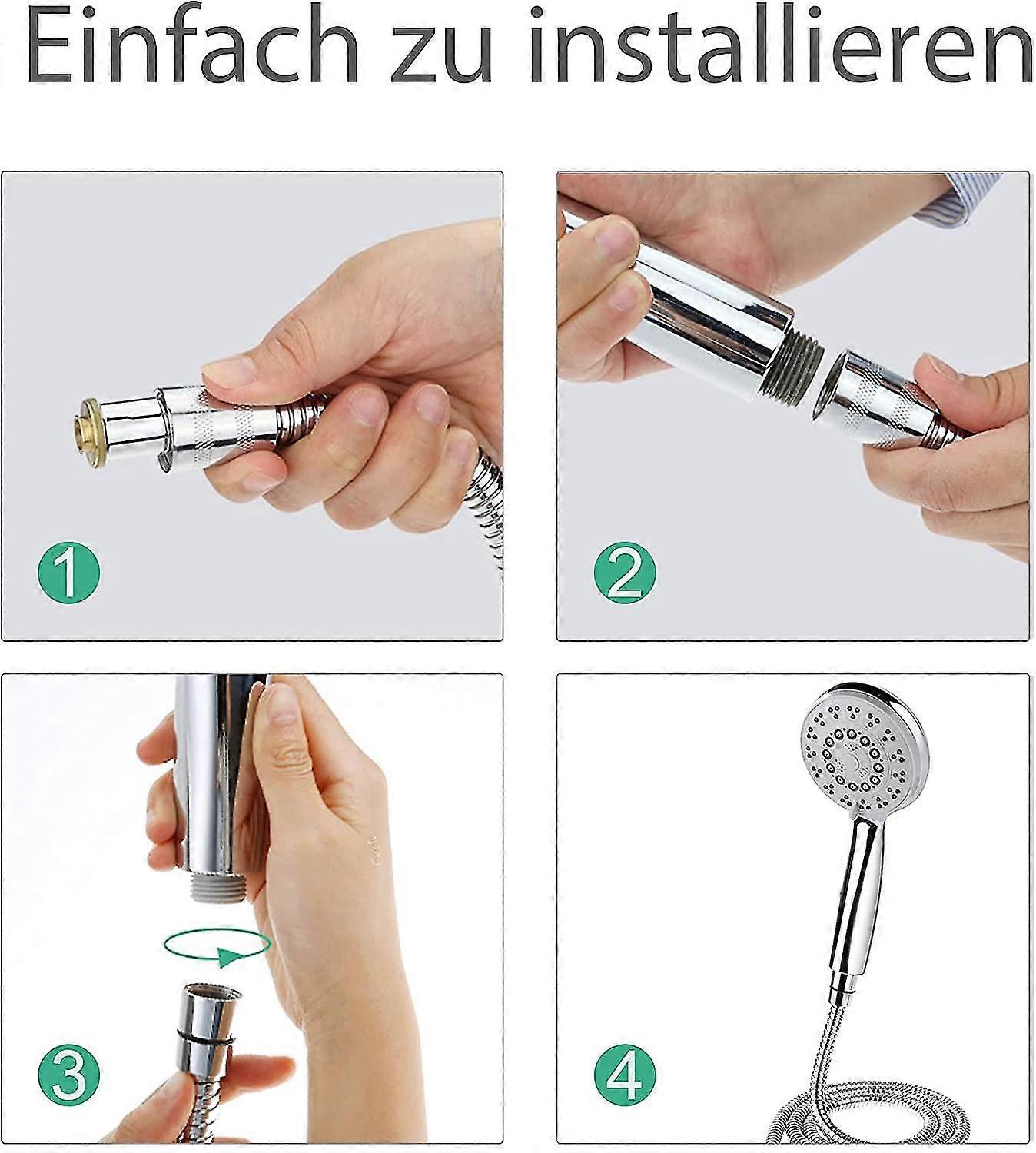 Einfach zu installieren

1

2

3

4