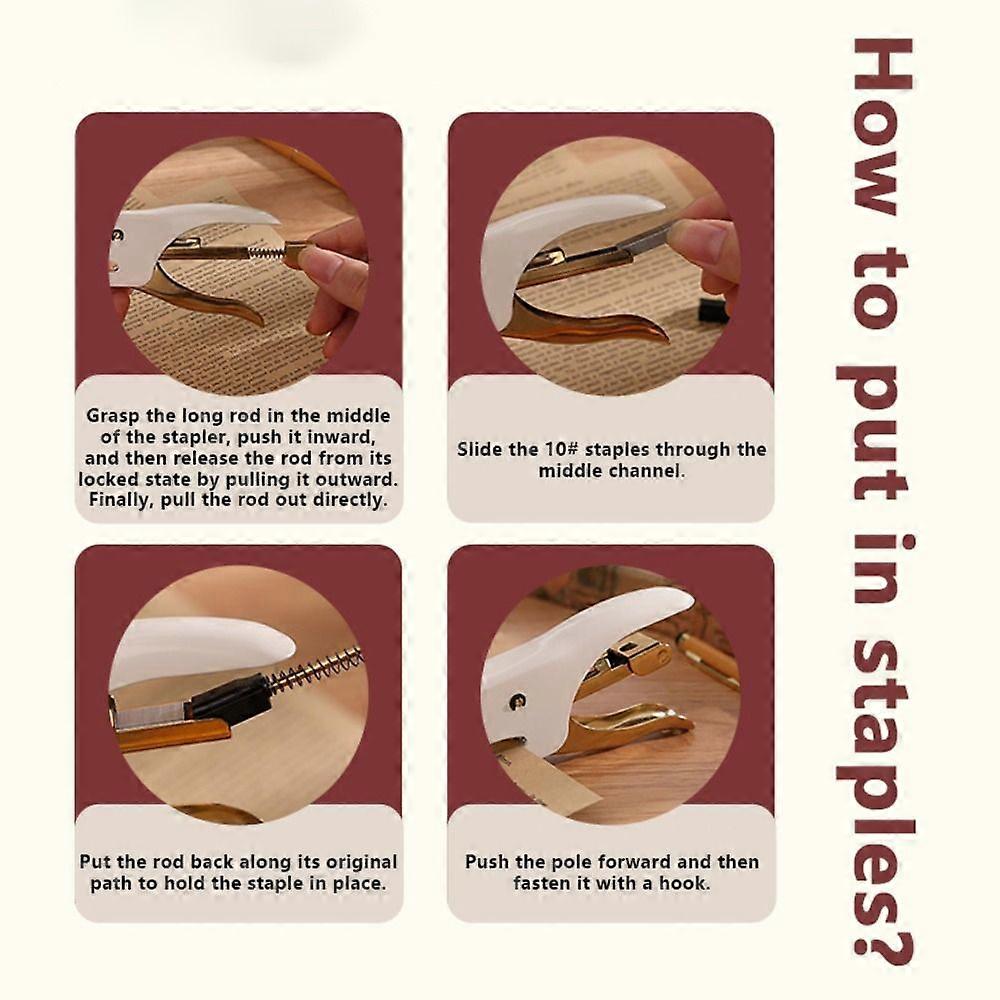 How to put in staples?

Grasp the long rod in the middle of the stapler, push it inward, and then release the rod from its locked state by pulling it outward. Finally, pull the rod out directly.

Slide the 10# staples through the middle channel.

Put the rod back along its original path to hold the staple in place.

Push the pole forward and then fasten it with a hook.