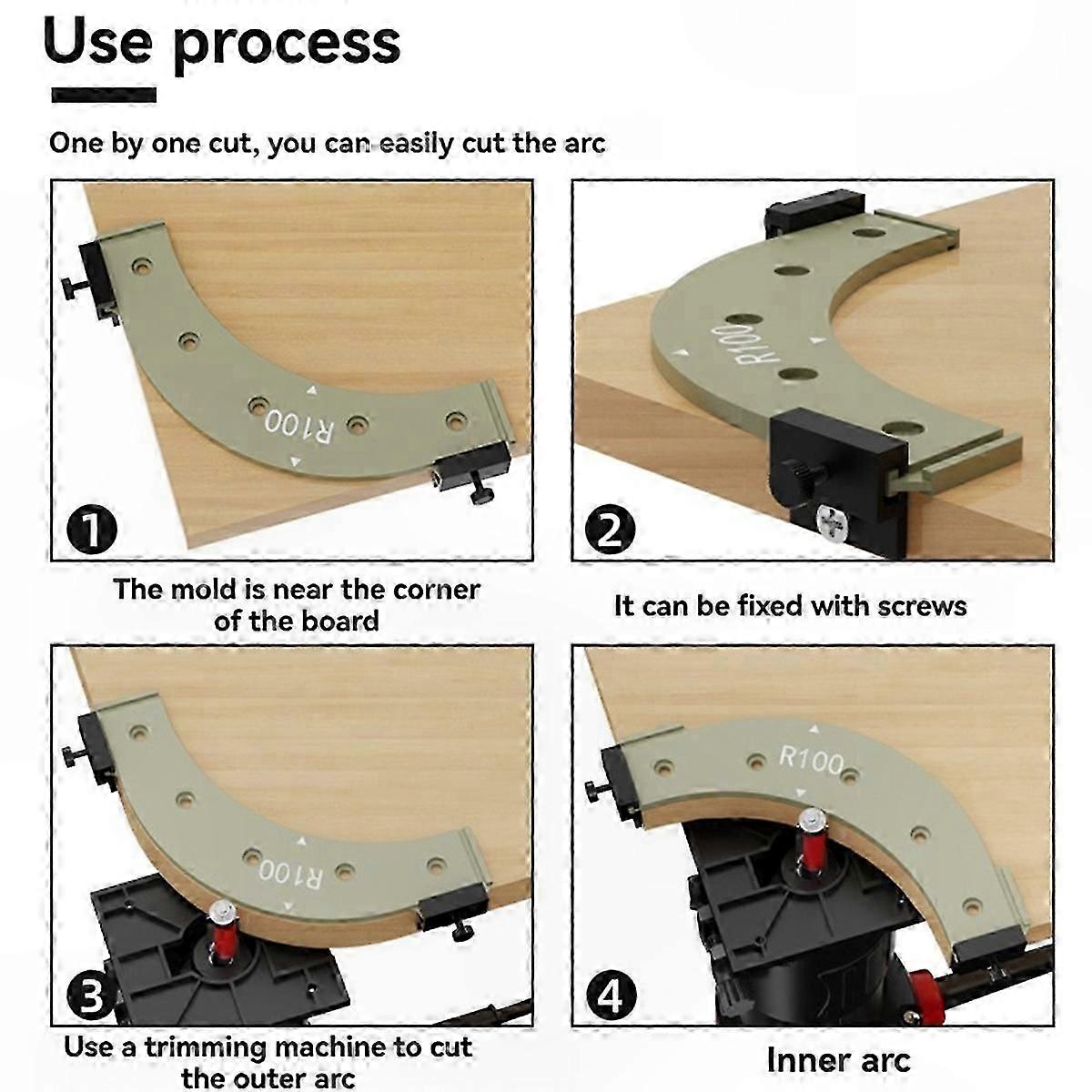 Use process

One by one cut, you can easily cut the arc

R100

1

The mold is near the corner of the board

R100

2

It can be fixed with screws

R100

3

Use a trimming machine to cut the outer arc

R100

4

Inner arc