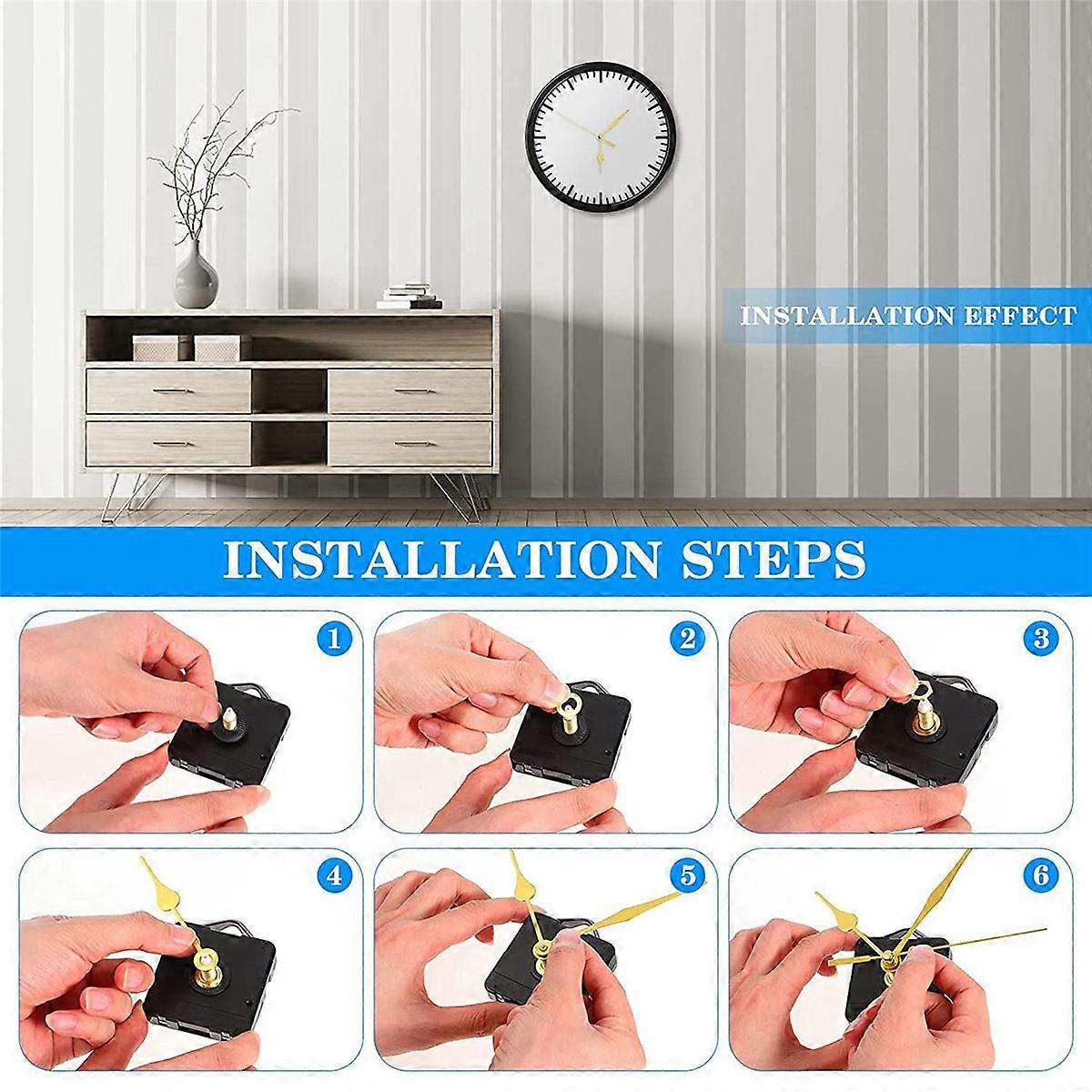 INSTALLATION EFFECT

INSTALLATION STEPS

1

2

3

4

5

6