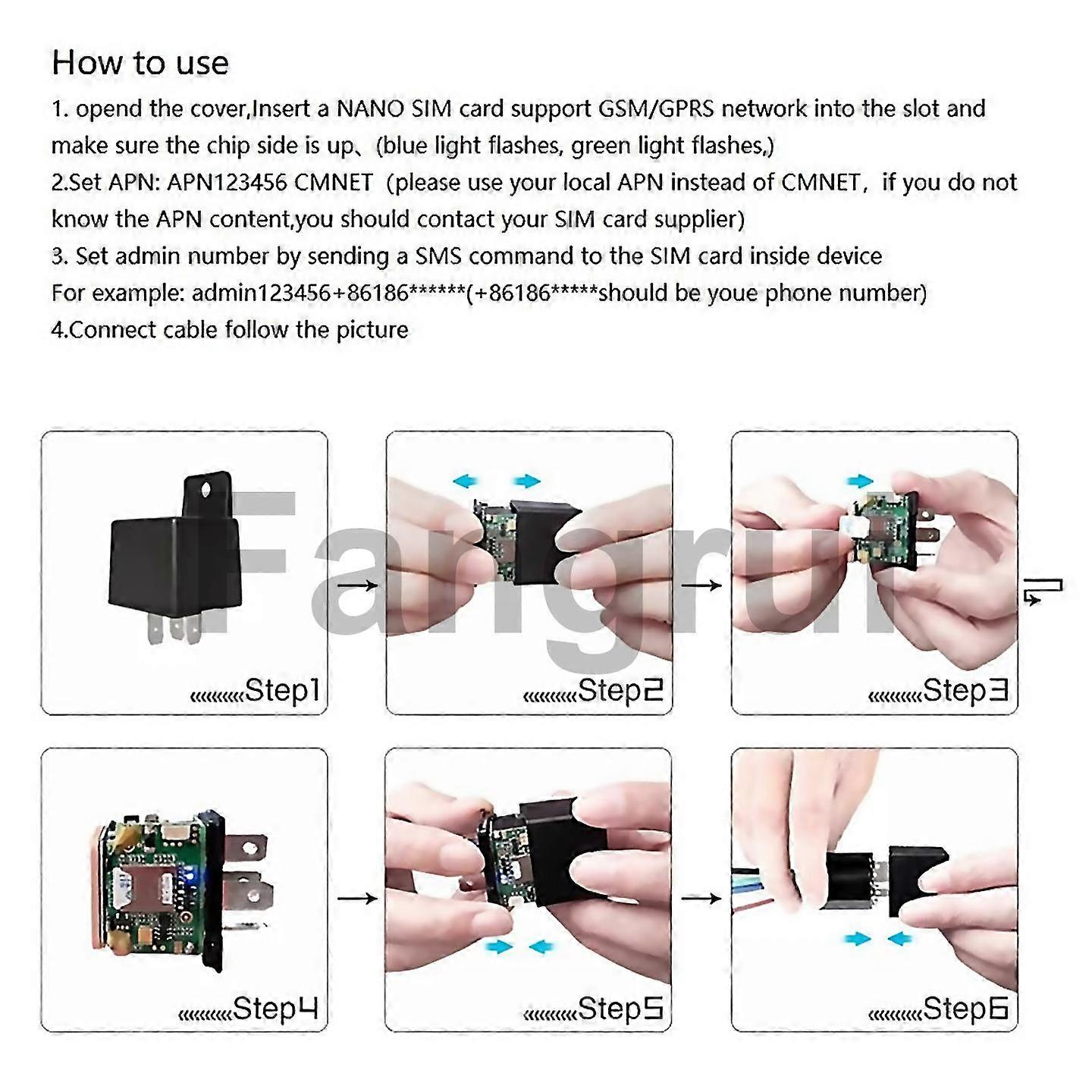 How to use

1. opend the cover,Insert a NANO SIM card support GSM/GPRS network into the slot and make sure the chip side is up、(blue light flashes, green light flashes,)

2.Set APN: APN123456 CMNET (please use your local APN instead of CMNET, if you do not know the APN content,you should contact your SIM card supplier)

3. Set admin number by sending a SMS command to the SIM card inside device

For example: admin123456+86186******(+86186*****should be youe phone number)

4.Connect cable follow the picture

Fangrui

Step1

Step2

Step3

Step4

Step5

Step6