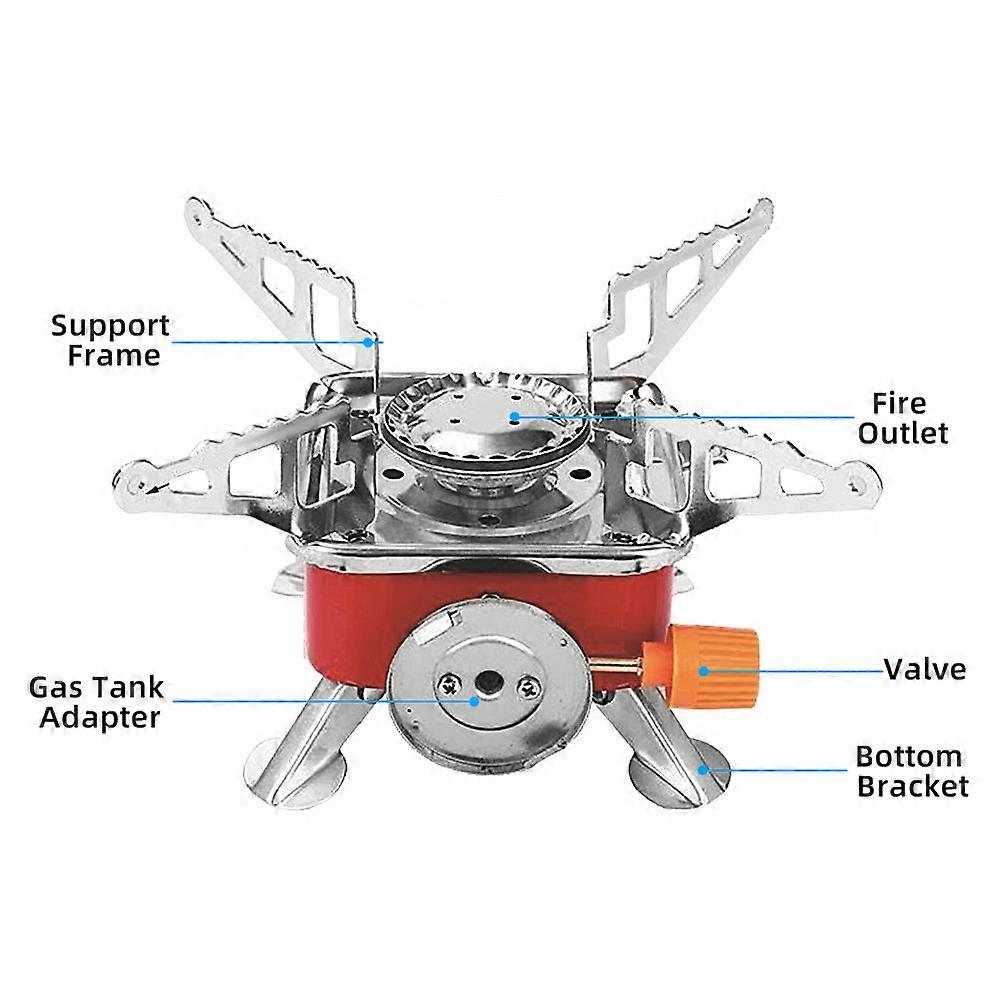 Support Frame

Fire Outlet

Gas Tank Adapter

Valve

Bottom Bracket