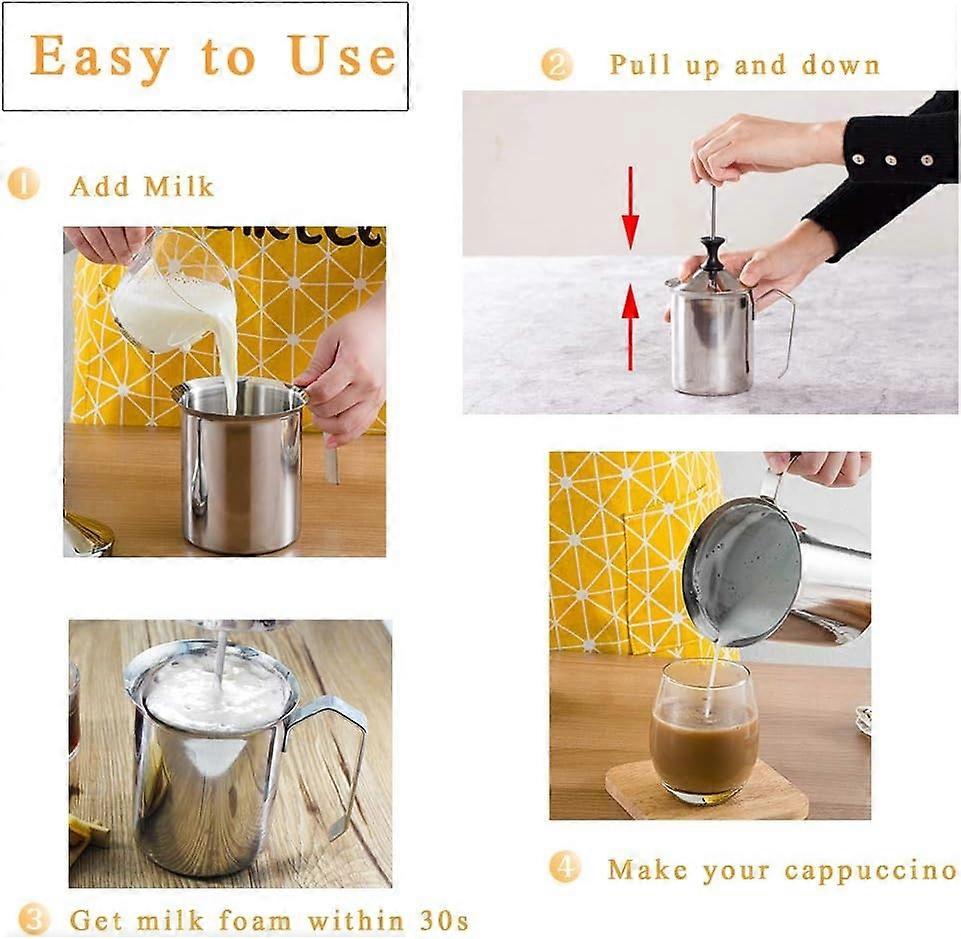 Easy to Use

1 Add Milk

2 Pull up and down

3 Get milk foam within 30s

4 Make your cappuccino