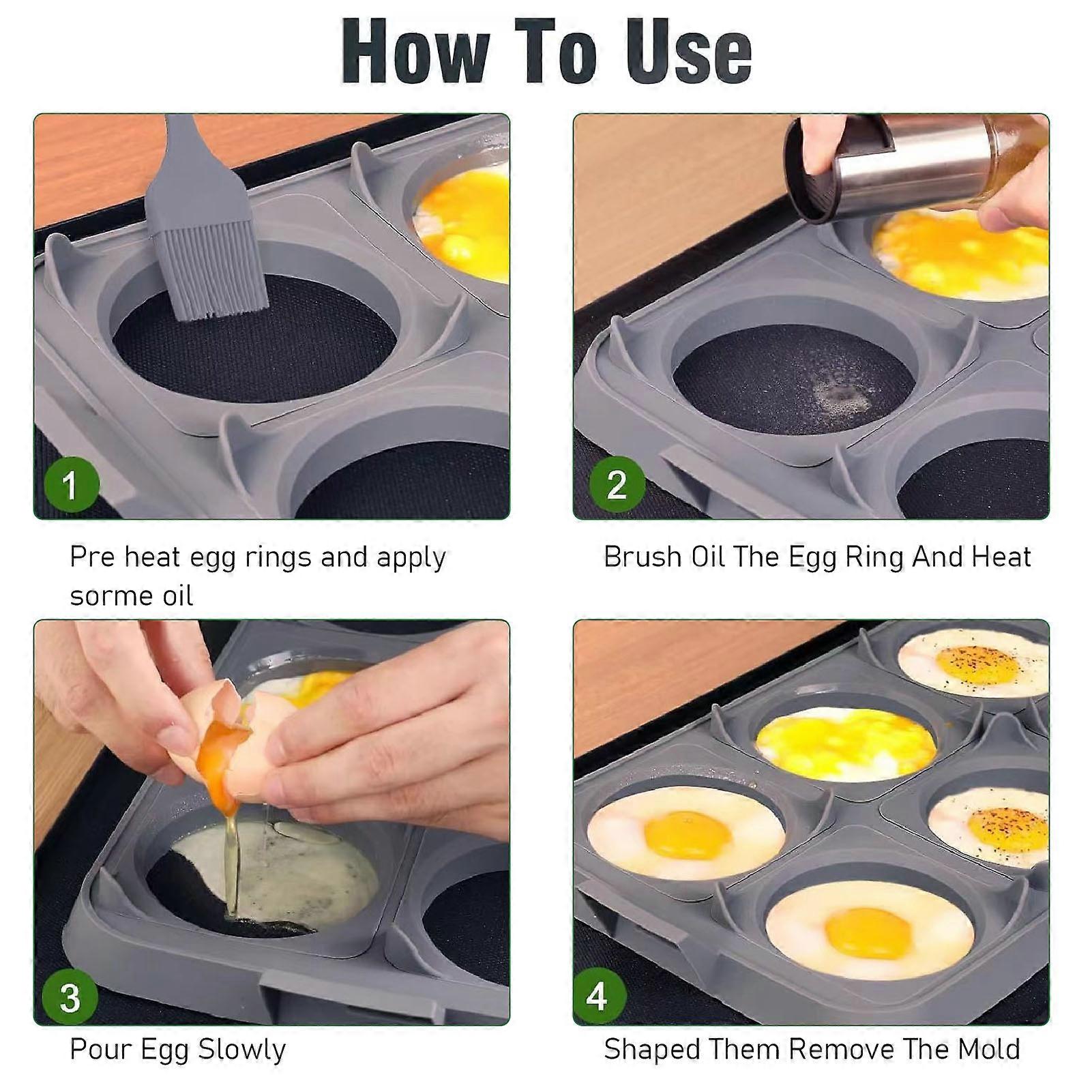 How To Use

1

Pre heat egg rings and apply sorme oil

2

Brush Oil The Egg Ring And Heat

3

Pour Egg Slowly

4

Shaped Them Remove The Mold