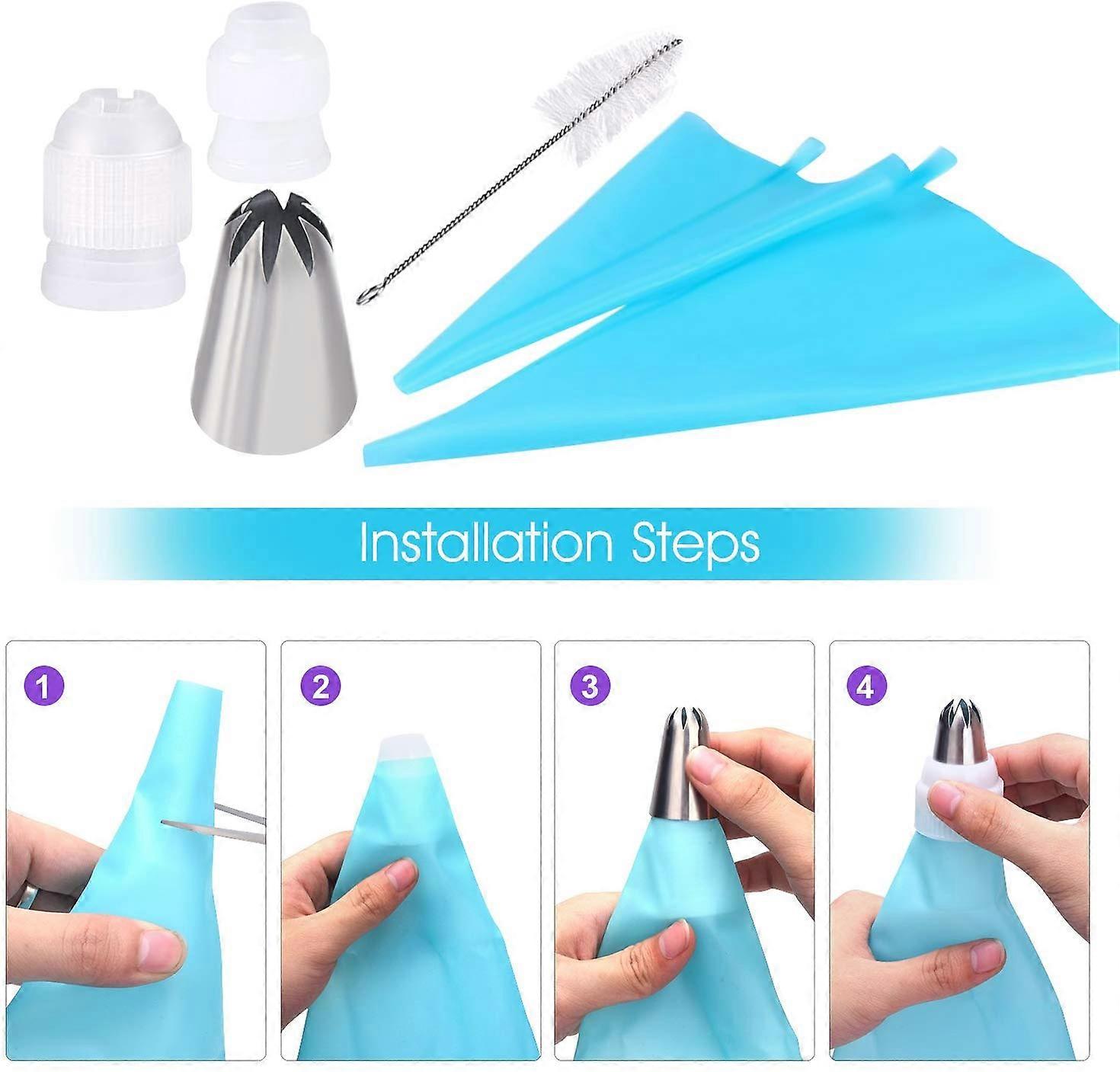 Installation Steps

1

2

3

4