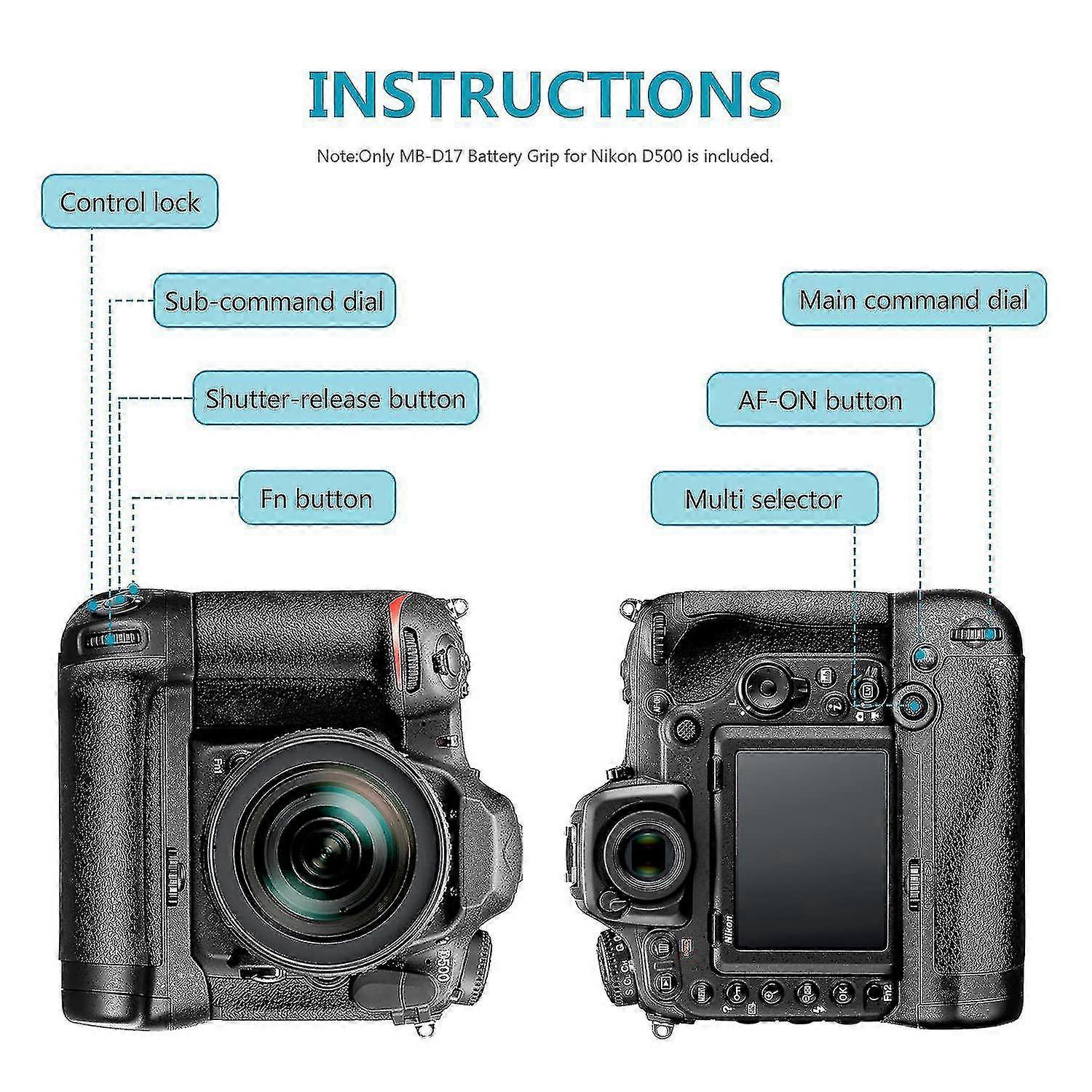 INSTRUCTIONS

Note:Only MB-D17 Battery Grip for Nikon D500 is included.

Control lock

Sub-command dial

Shutter-release button

Fn button

Main command dial

AF-ON button

Multi selector

D500

Nikon