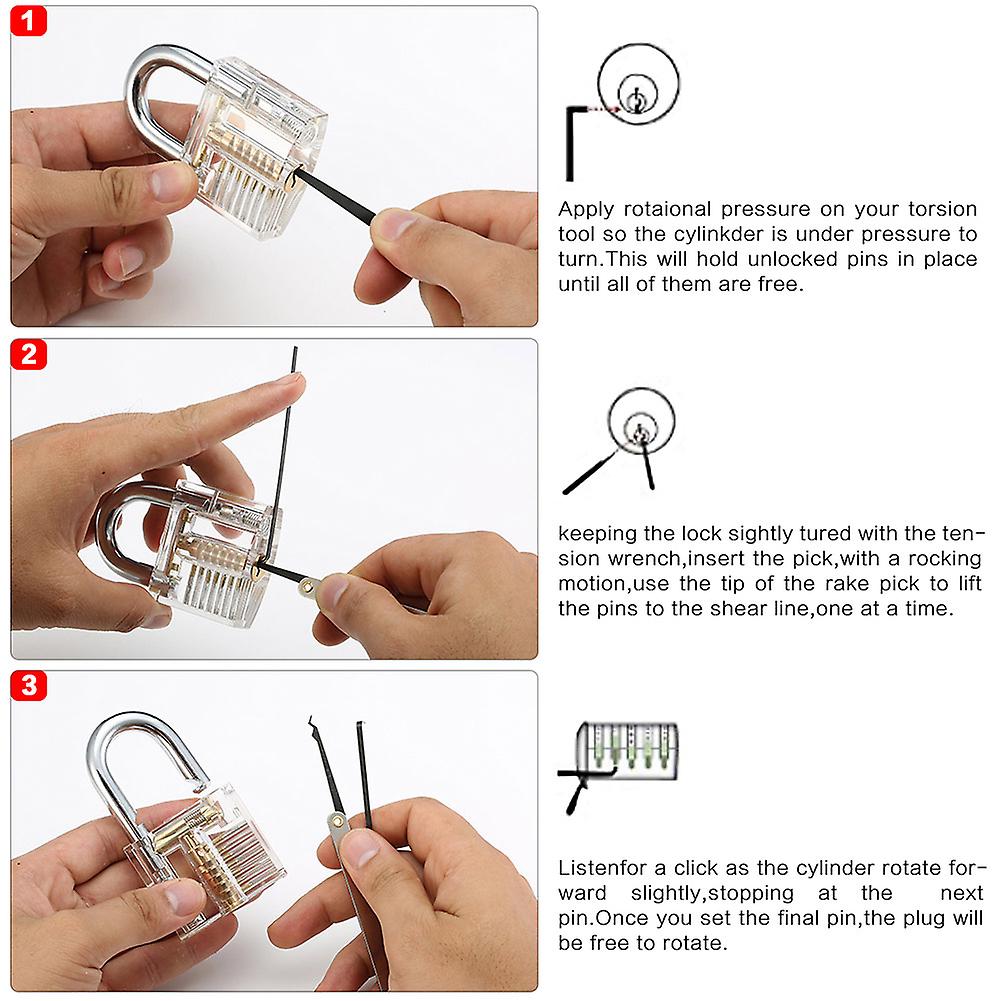 1

Apply rotaional pressure on your torsion tool so the cylinkder is under pressure to turn.This will hold unlocked pins in place until all of them are free.

2

keeping the lock sightly tured with the tension wrench,insert the pick,with a rocking motion,use the tip of the rake pick to lift the pins to the shear line,one at a time.

3

Listenfor a click as the cylinder rotate forward slightly,stopping at the next pin.Once you set the final pin,the plug will be free to rotate.