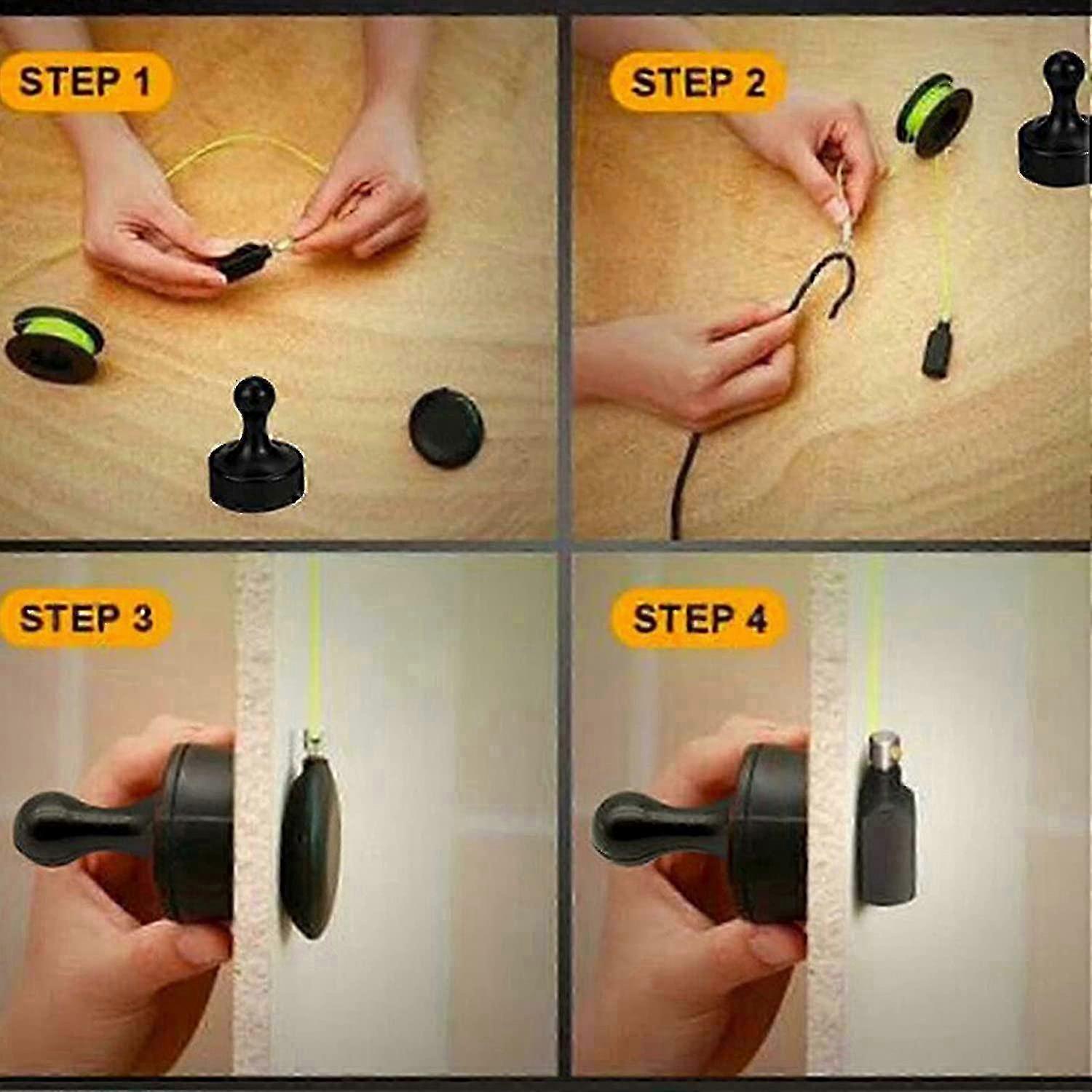 STEP 1

STEP 2

STEP 3

STEP 4