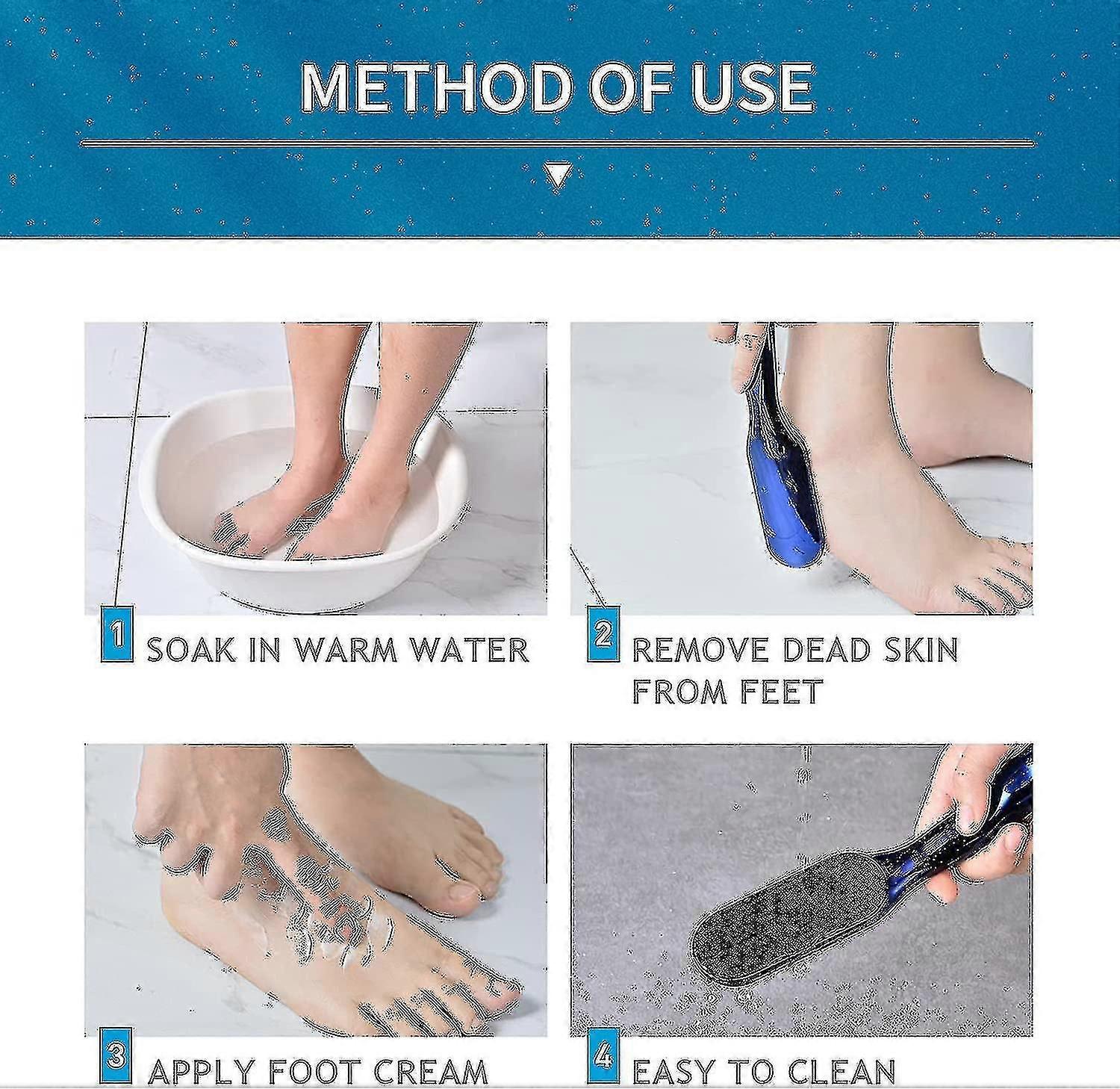 METHOD OF USE

1 SOAK IN WARM WATER

2 REMOVE DEAD SKIN FROM FEET

3 APPLY FOOT CREAM

4 EASY TO CLEAN