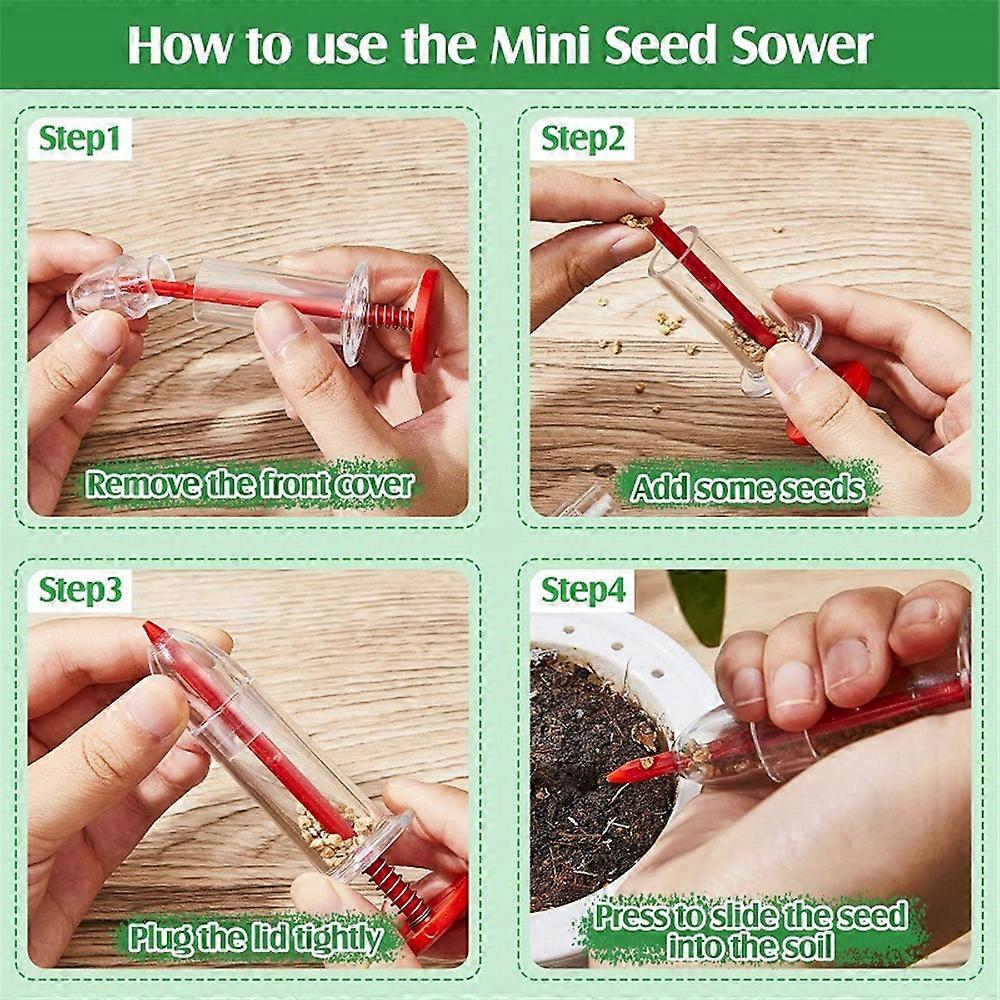 How to use the Mini Seed Sower

Step1

Remove the front cover

Step2

Add some seeds

Step3

Plug the lid tightly

Step4

Press to slide the seed into the soil