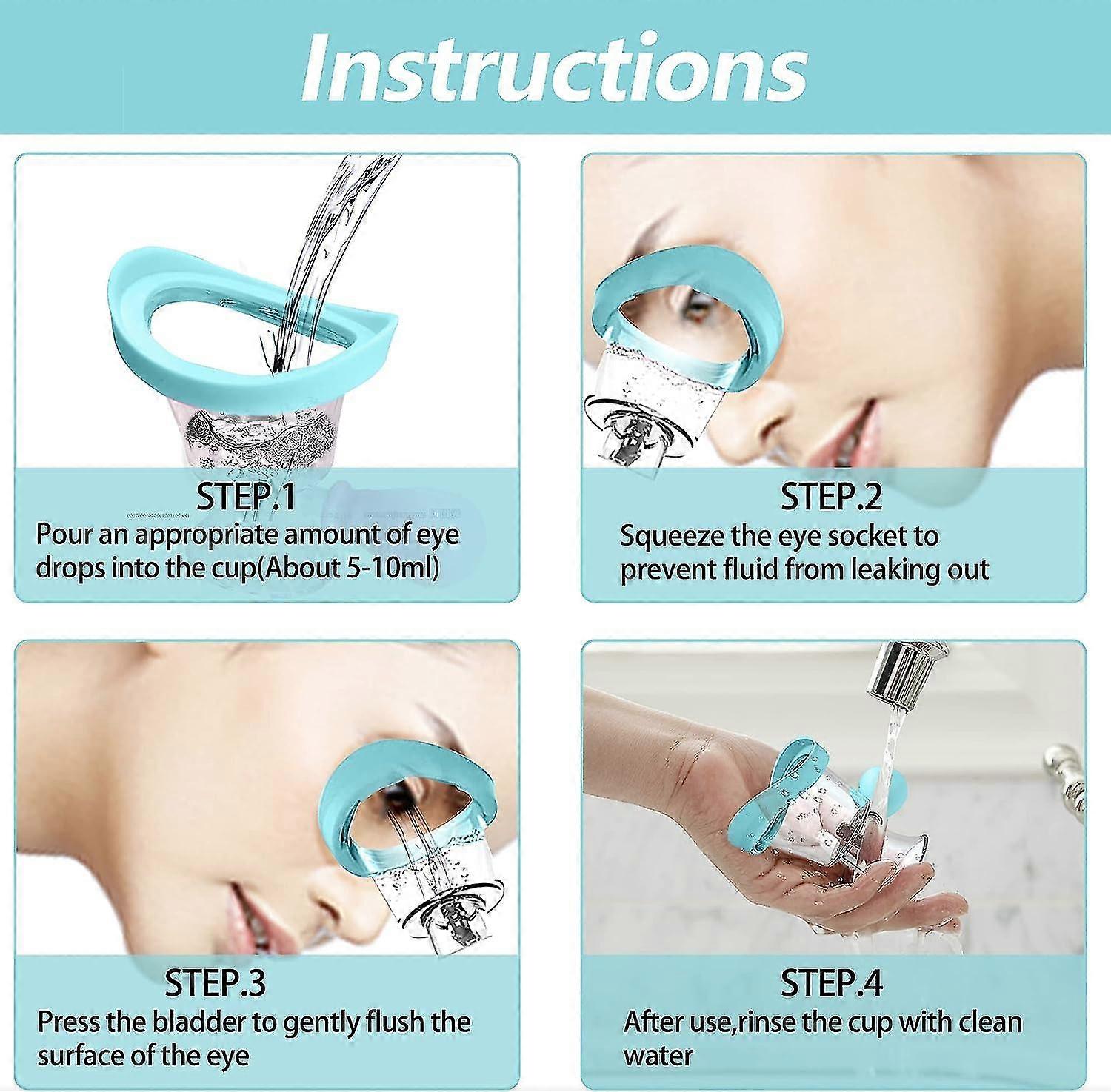 Instructions

STEP.1
Pour an appropriate amount of eye drops into the cup(About 5-10ml)

STEP.2
Squeeze the eye socket to prevent fluid from leaking out

STEP.3
Press the bladder to gently flush the surface of the eye

STEP.4
After use,rinse the cup with clean water