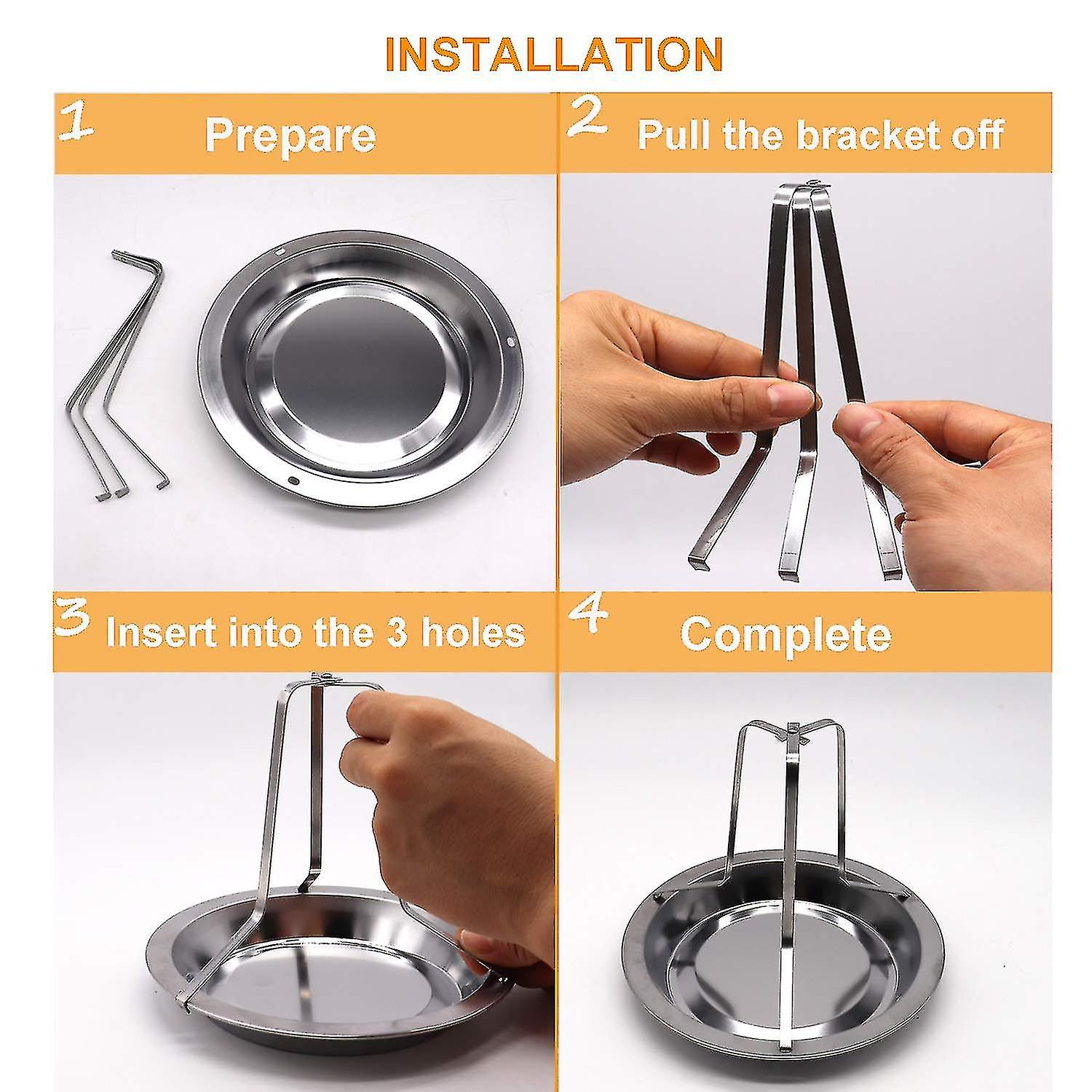 INSTALLATION

1 Prepare

2 Pull the bracket off

3 Insert into the 3 holes

4 Complete