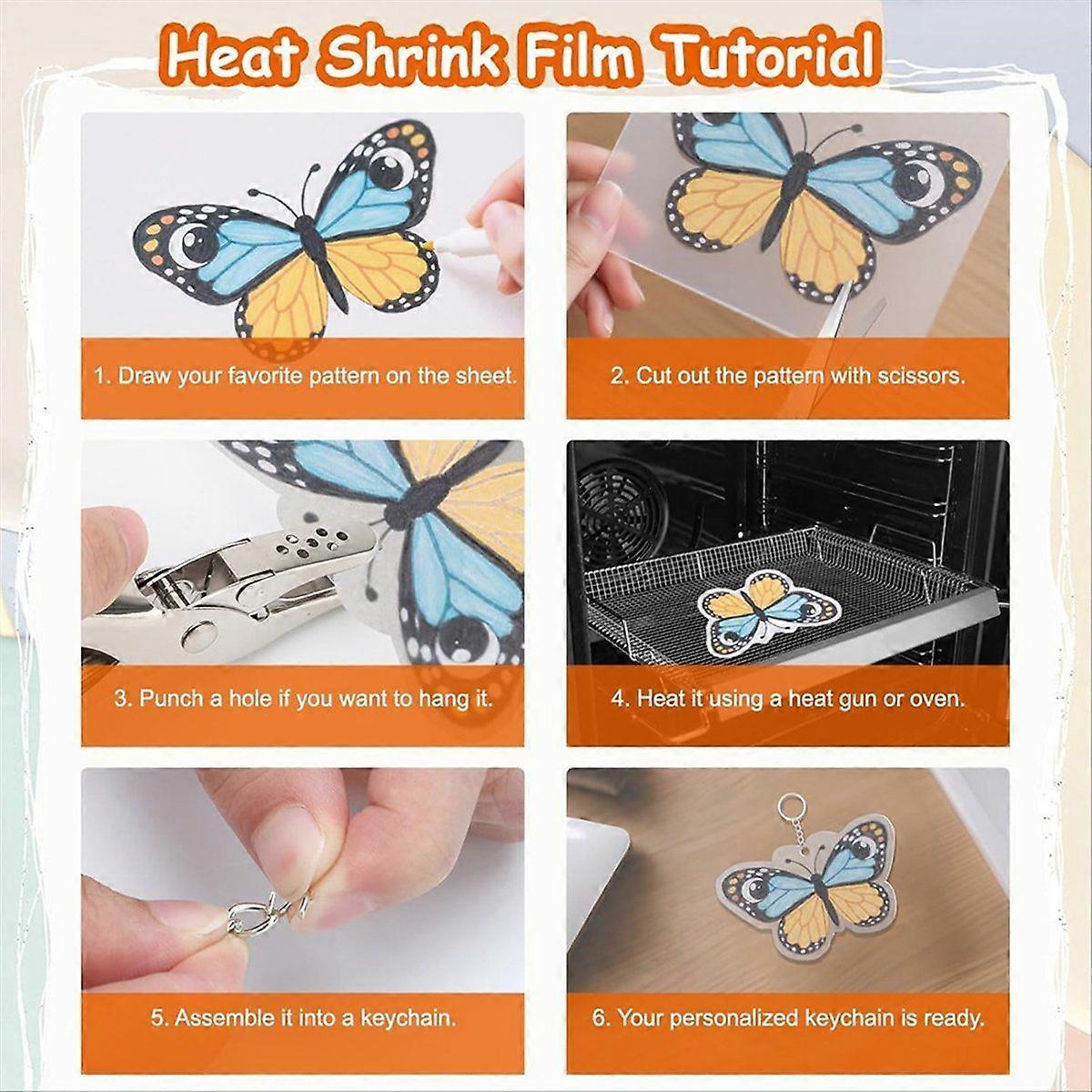 Heat Shrink Film Tutorial

1. Draw your favorite pattern on the sheet.

2. Cut out the pattern with scissors.

3. Punch a hole if you want to hang it.

4. Heat it using a heat gun or oven.

5. Assemble it into a keychain.

6. Your personalized keychain is ready.