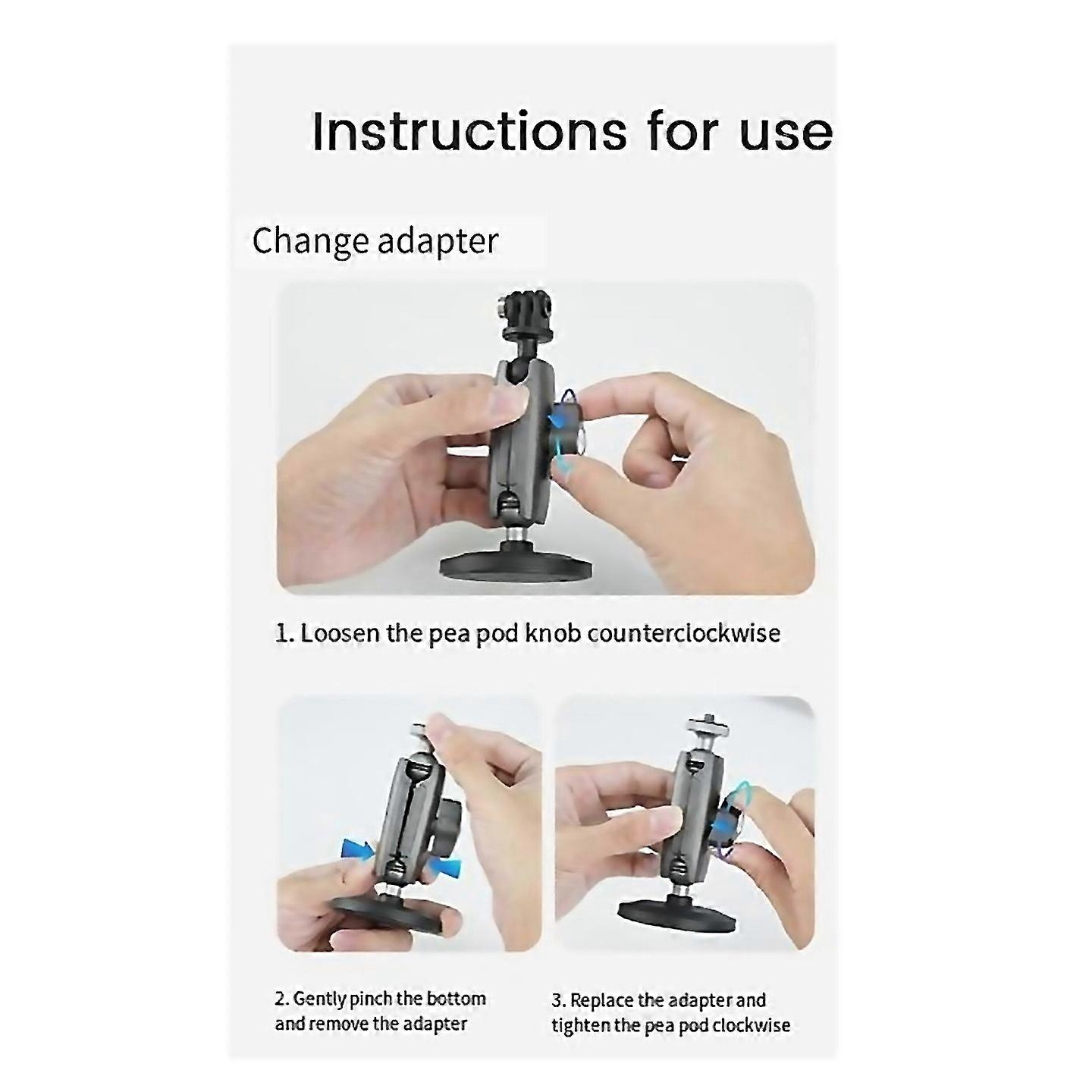 Instructions for use

Change adapter

1. Loosen the pea pod knob counterclockwise

2. Gently pinch the bottom and remove the adapter

3. Replace the adapter and tighten the pea pod clockwise