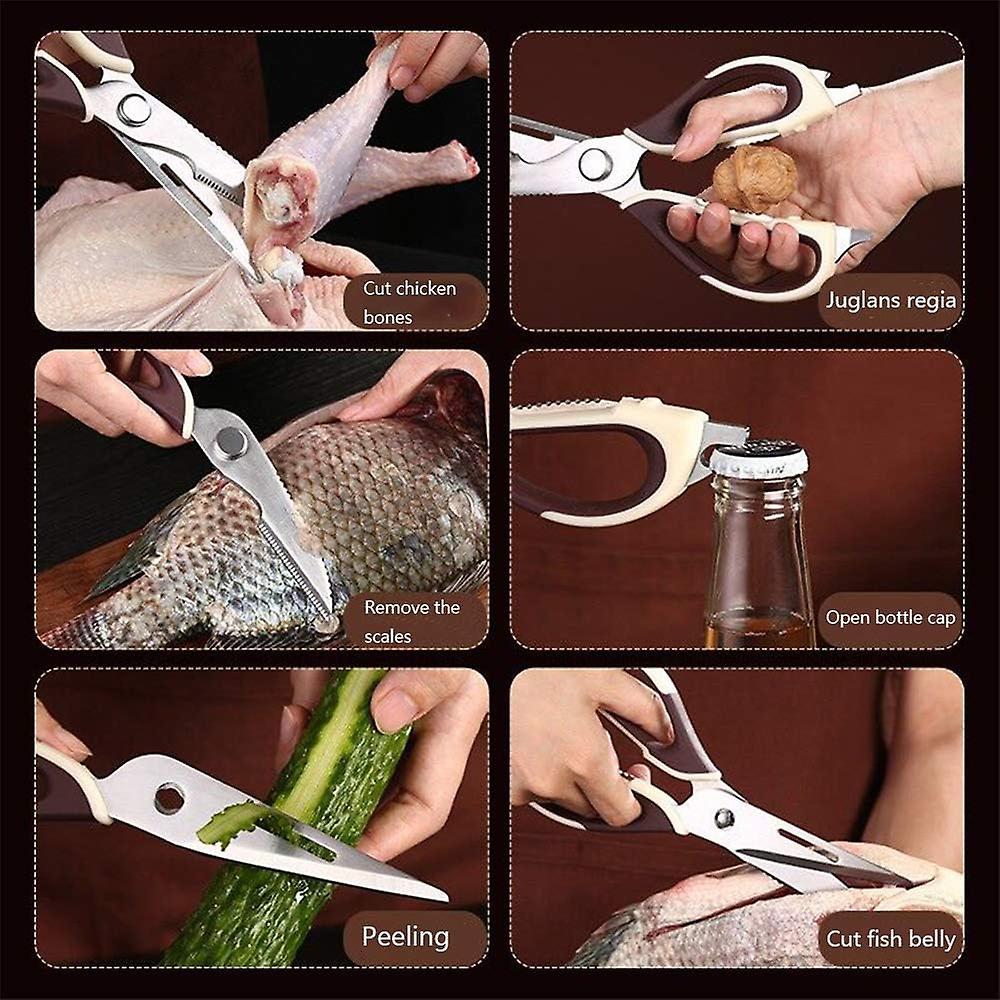 Cut chicken bones

Juglans regia

Remove the scales

Open bottle cap

Peeling

Cut fish belly