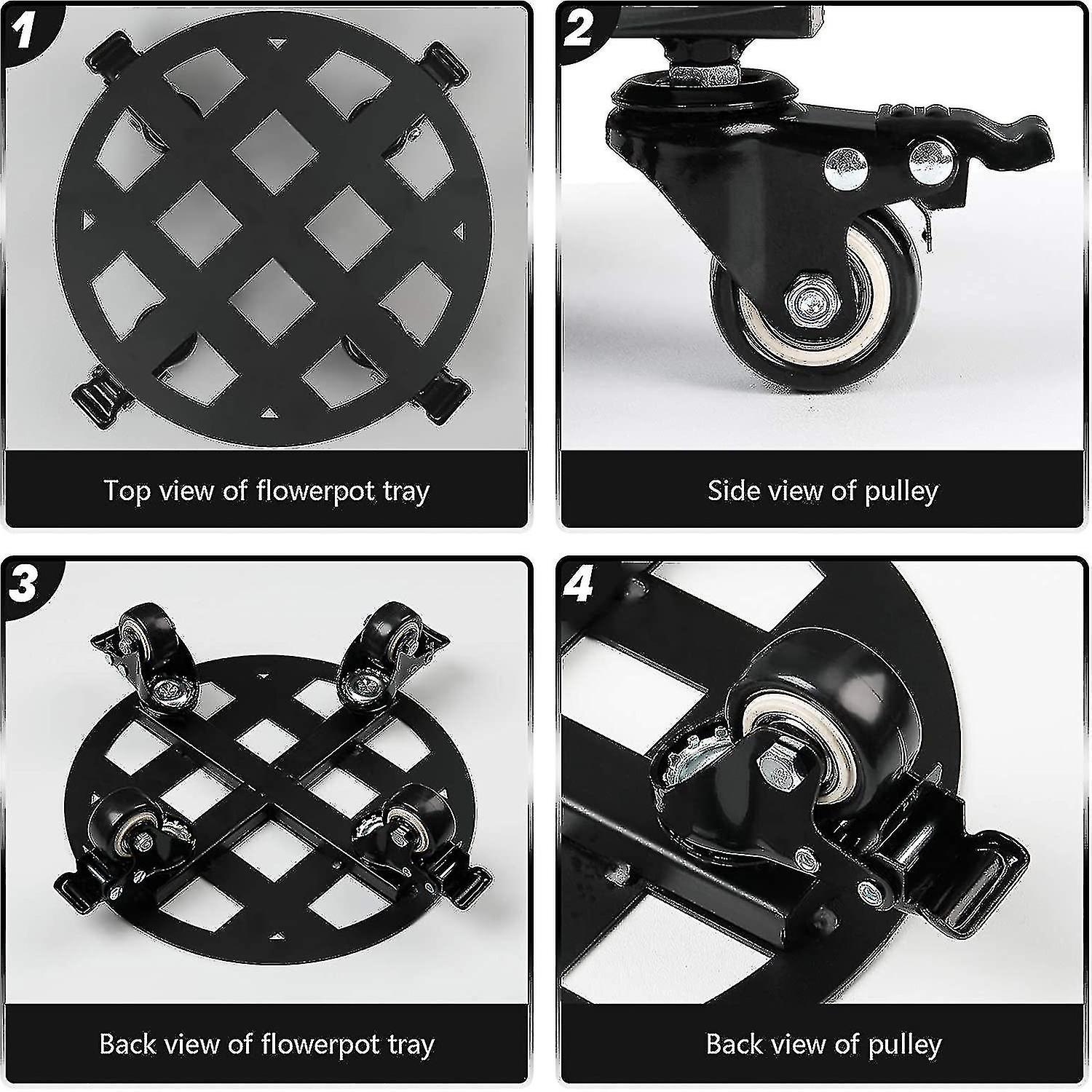 1

Top view of flowerpot tray

2

Side view of pulley

3

Back view of flowerpot tray

4

Back view of pulley