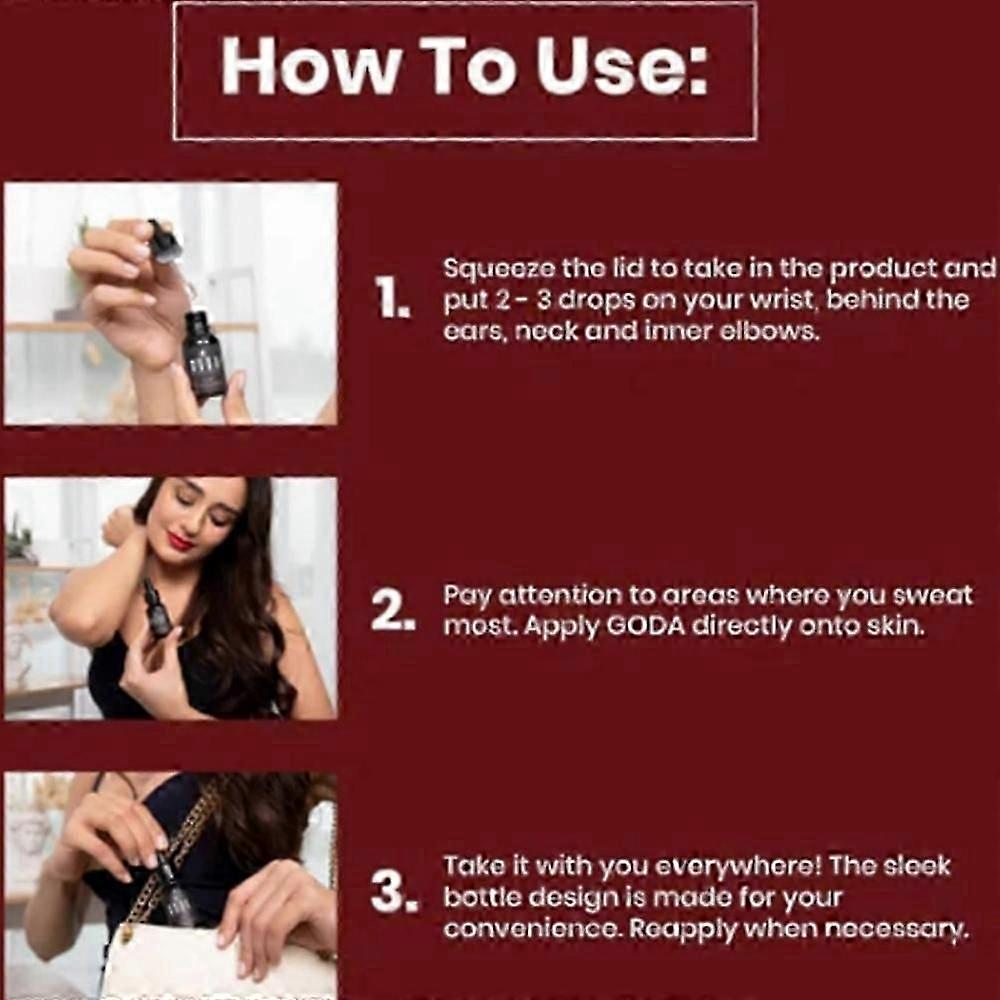 How To Use:

1. Squeeze the lid to take in the product and put 2 - 3 drops on your wrist, behind the ears, neck and inner elbows.

2. Pay attention to areas where you sweat most. Apply GODA directly onto skin.

3. Take it with you everywhere! The sleek bottle design is made for your convenience. Reapply when necessary.