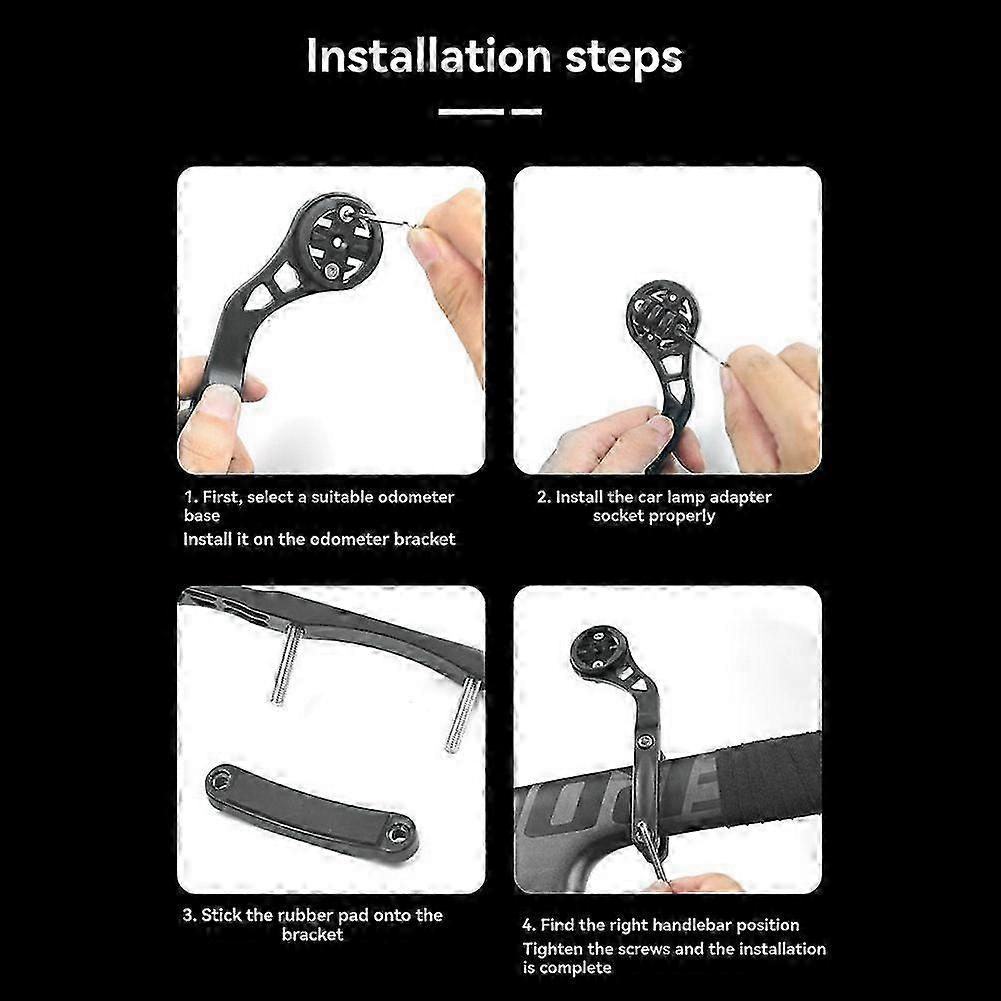 Installation steps

1. First, select a suitable odometer base
Install it on the odometer bracket

2. Install the car lamp adapter socket properly

3. Stick the rubber pad onto the bracket

4. Find the right handlebar position
Tighten the screws and the installation is complete