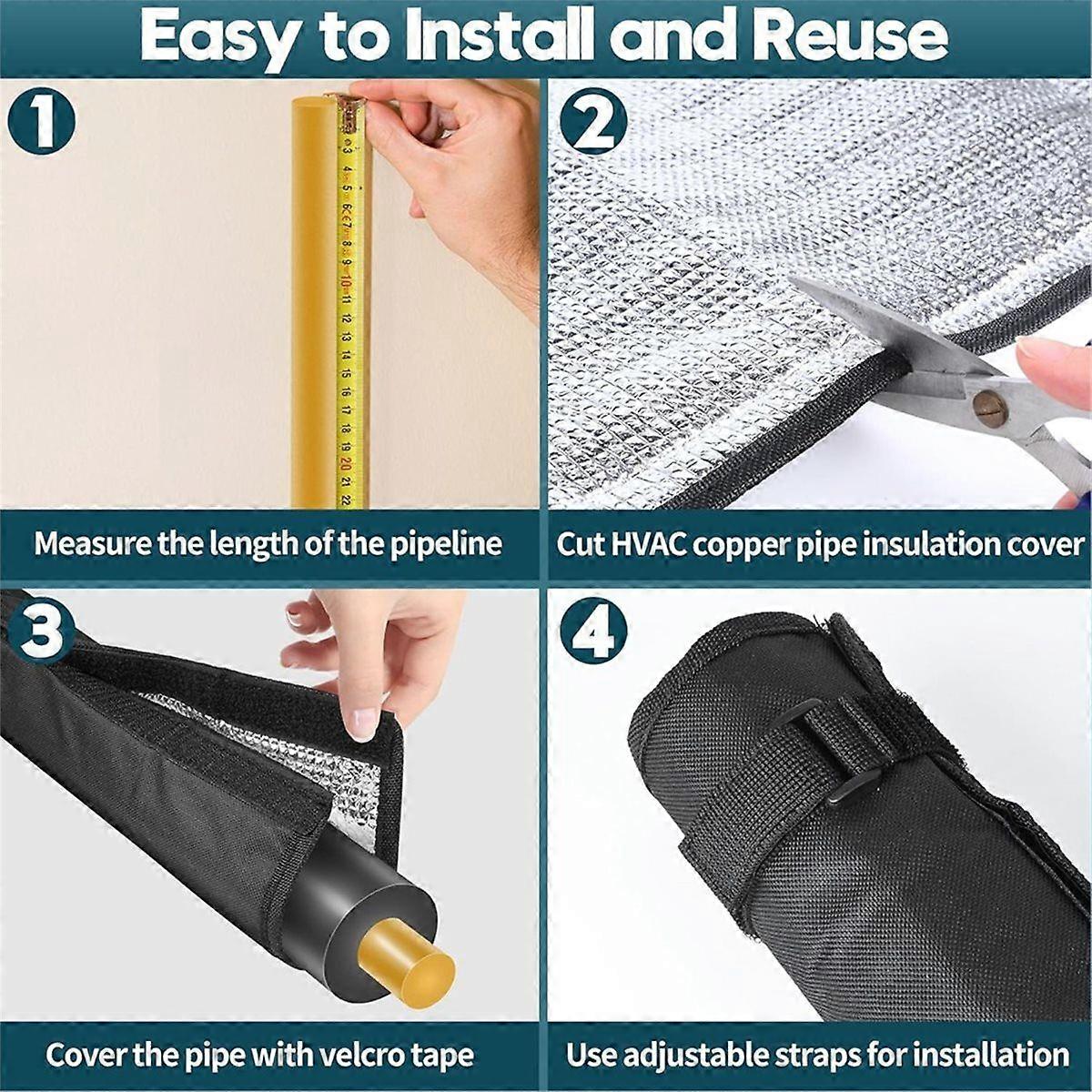 Easy to Install and Reuse

1

3 4 5 6 7 8 9 10 11 12 13 14 15 16 17 18 19 20 21 22

Measure the length of the pipeline

2

Cut HVAC copper pipe insulation cover

3

Cover the pipe with velcro tape

4

Use adjustable straps for installation