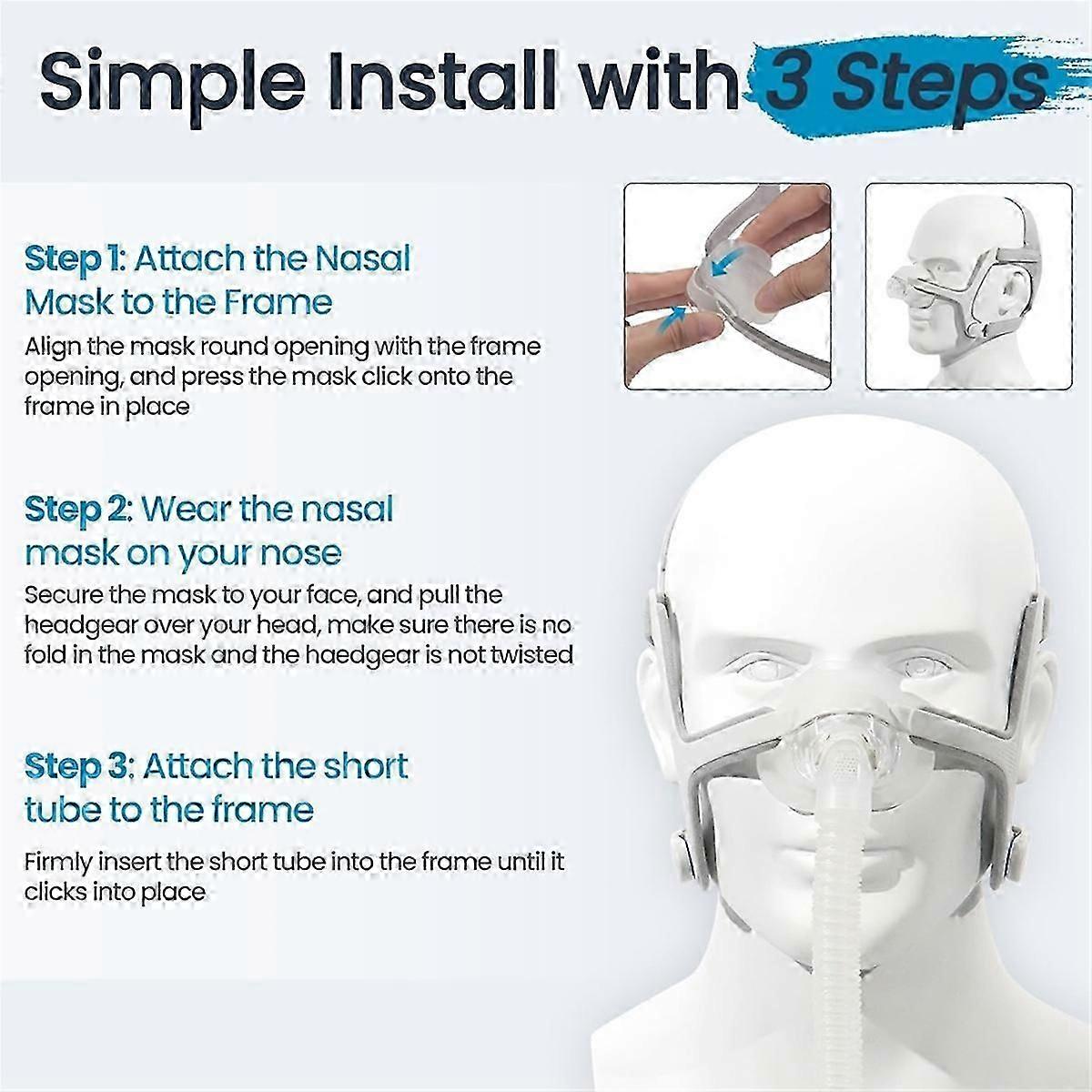 Simple Install with 3 Steps

Step 1: Attach the Nasal Mask to the Frame

Align the mask round opening with the frame opening, and press the mask click onto the frame in place

Step 2: Wear the nasal mask on your nose

Secure the mask to your face, and pull the headgear over your head, make sure there is no fold in the mask and the haedgear is not twisted

Step 3: Attach the short tube to the frame

Firmly insert the short tube into the frame until it clicks into place