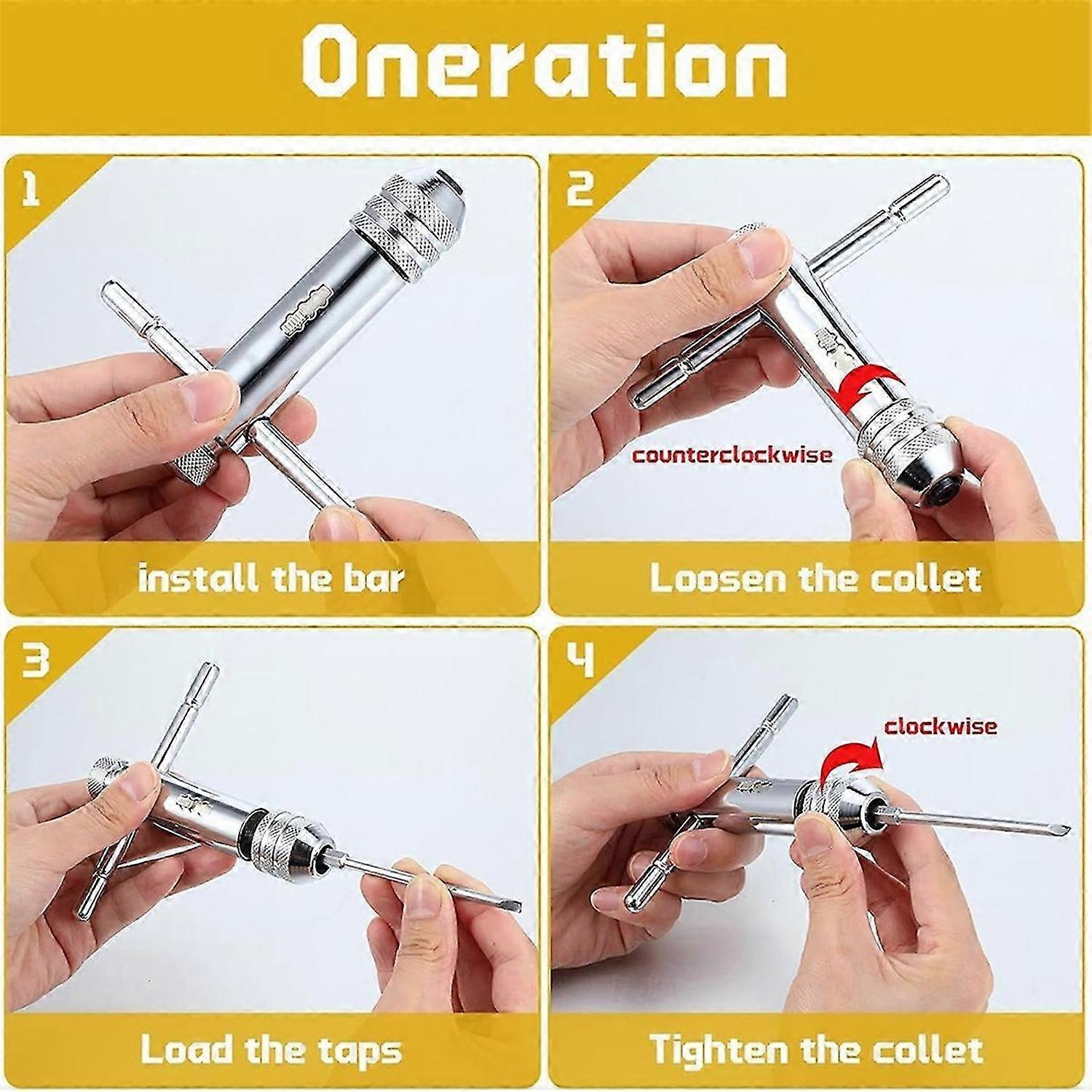 Oneration

1
install the bar

2
counterclockwise
Loosen the collet

3
Load the taps

4
clockwise
Tighten the collet