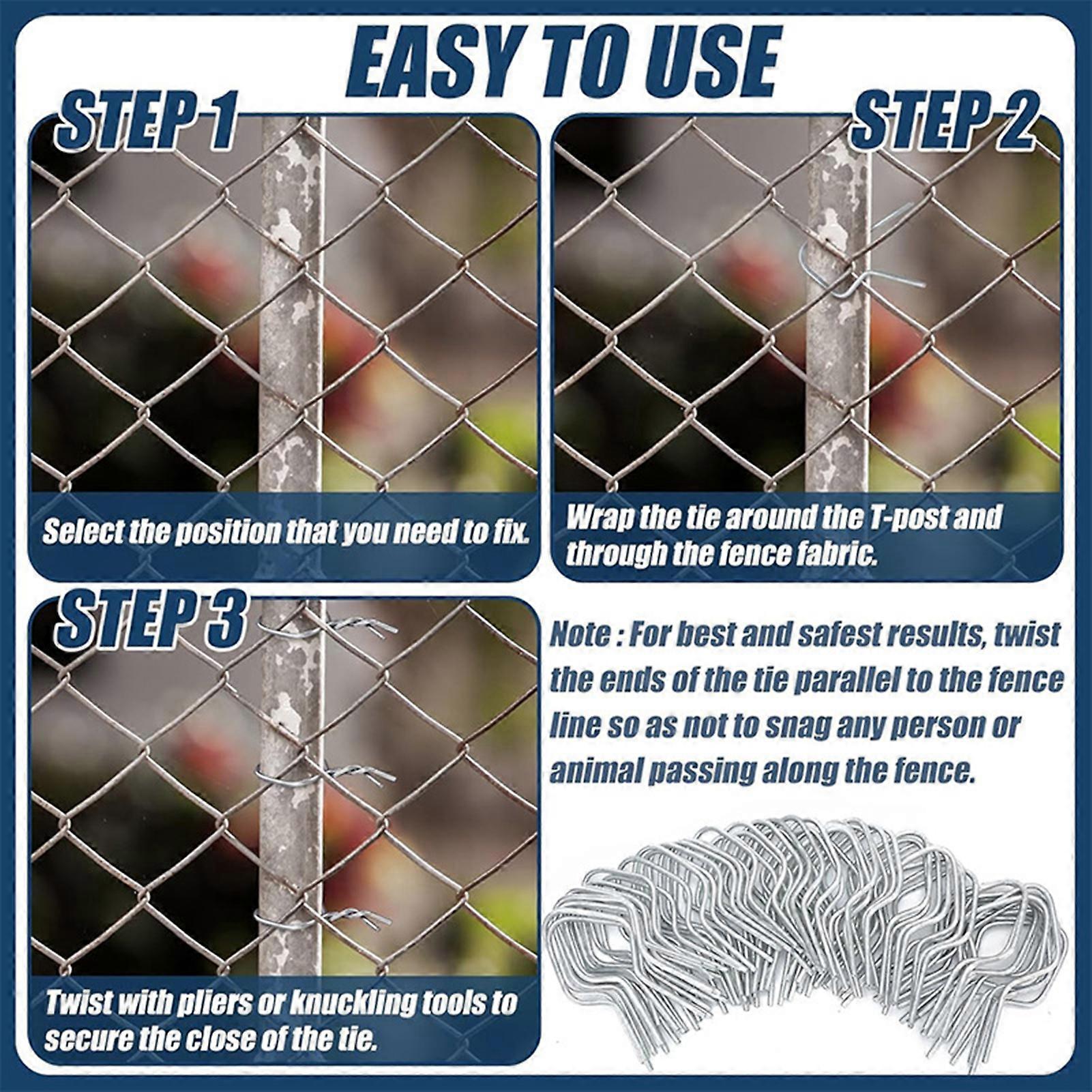 EASY TO USE

STEP 1

Select the position that you need to fix.

STEP 2

Wrap the tie around the T-post and through the fence fabric.

STEP 3

Twist with pliers or knuckling tools to secure the close of the tie.

Note : For best and safest results, twist the ends of the tie parallel to the fence line so as not to snag any person or animal passing along the fence.