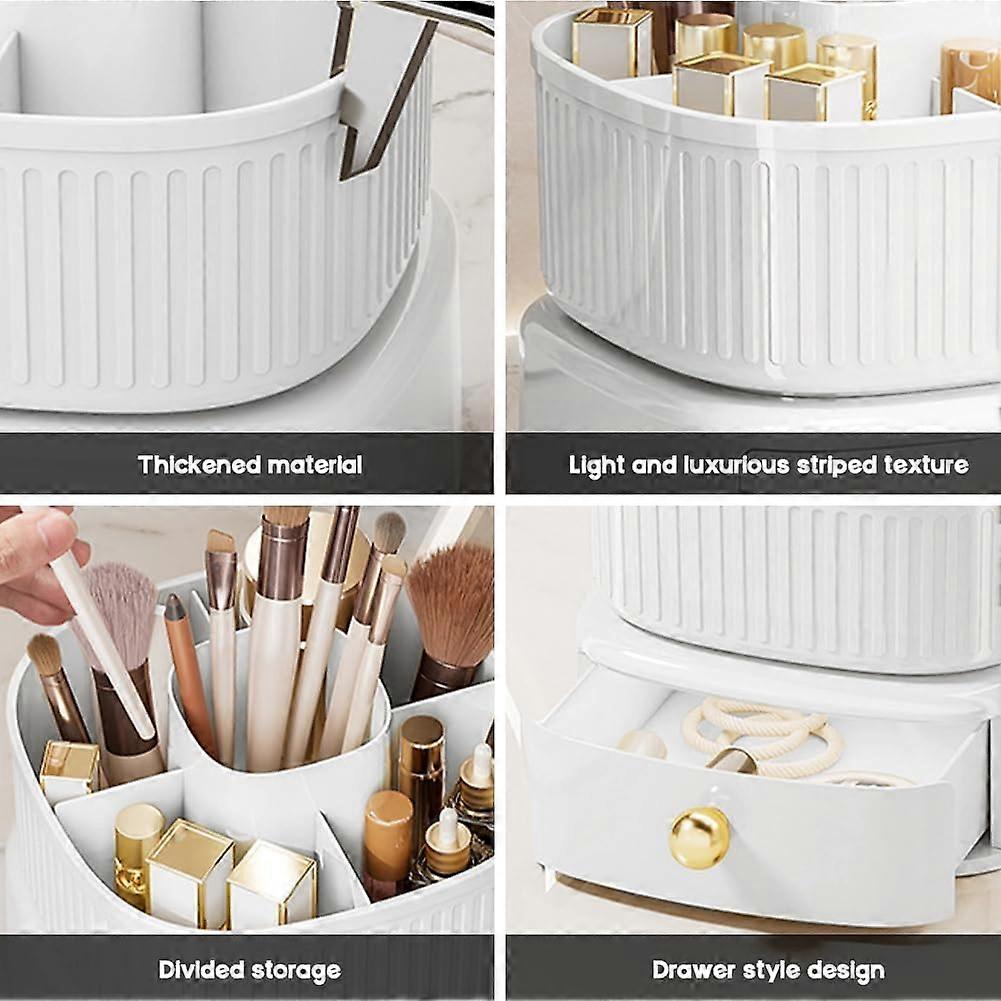 Thickened material

Light and luxurious striped texture

Divided storage

Drawer style design