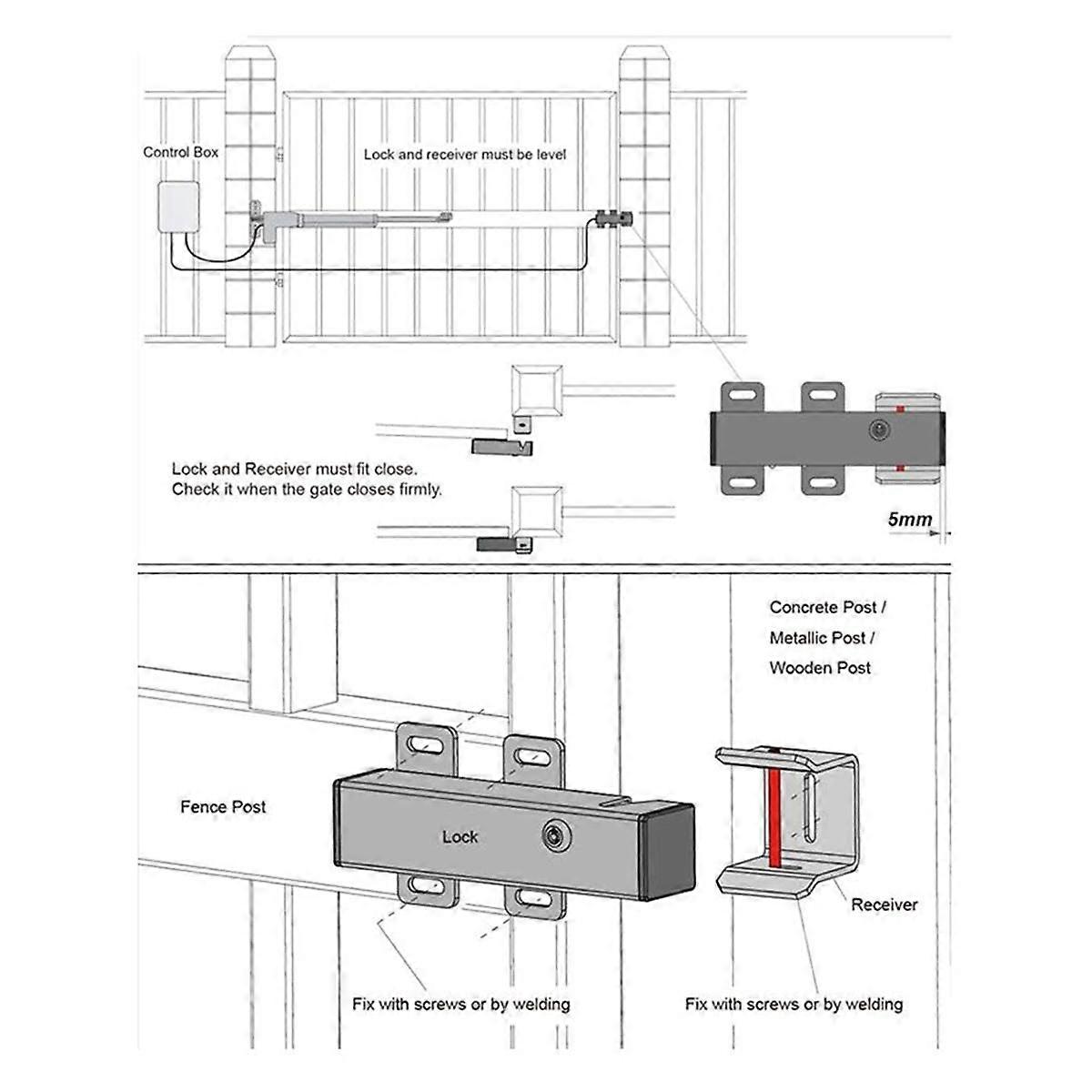 Control Box

Lock and receiver must be level

Lock and Receiver must fit close.
Check it when the gate closes firmly.

5mm

Concrete Post /
Metallic Post /
Wooden Post

Fence Post

Lock

Receiver

Fix with screws or by welding

Fix with screws or by welding