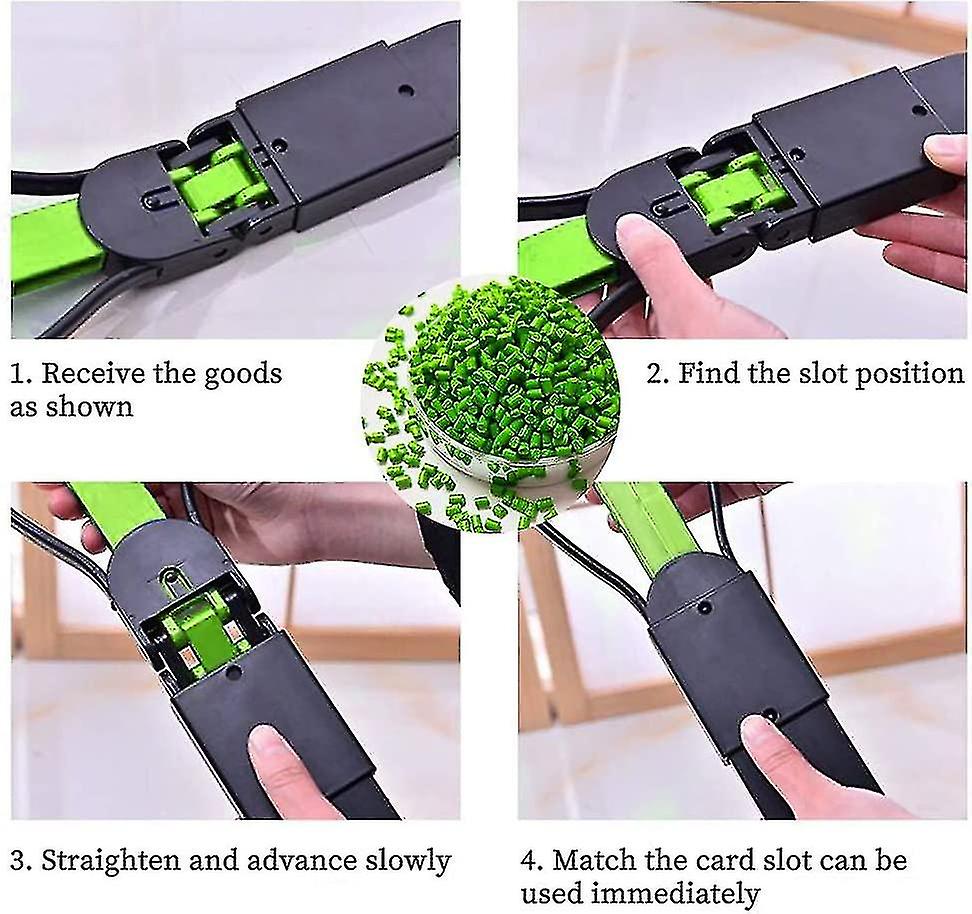 1. Receive the goods as shown

2. Find the slot position

3. Straighten and advance slowly

4. Match the card slot can be used immediately