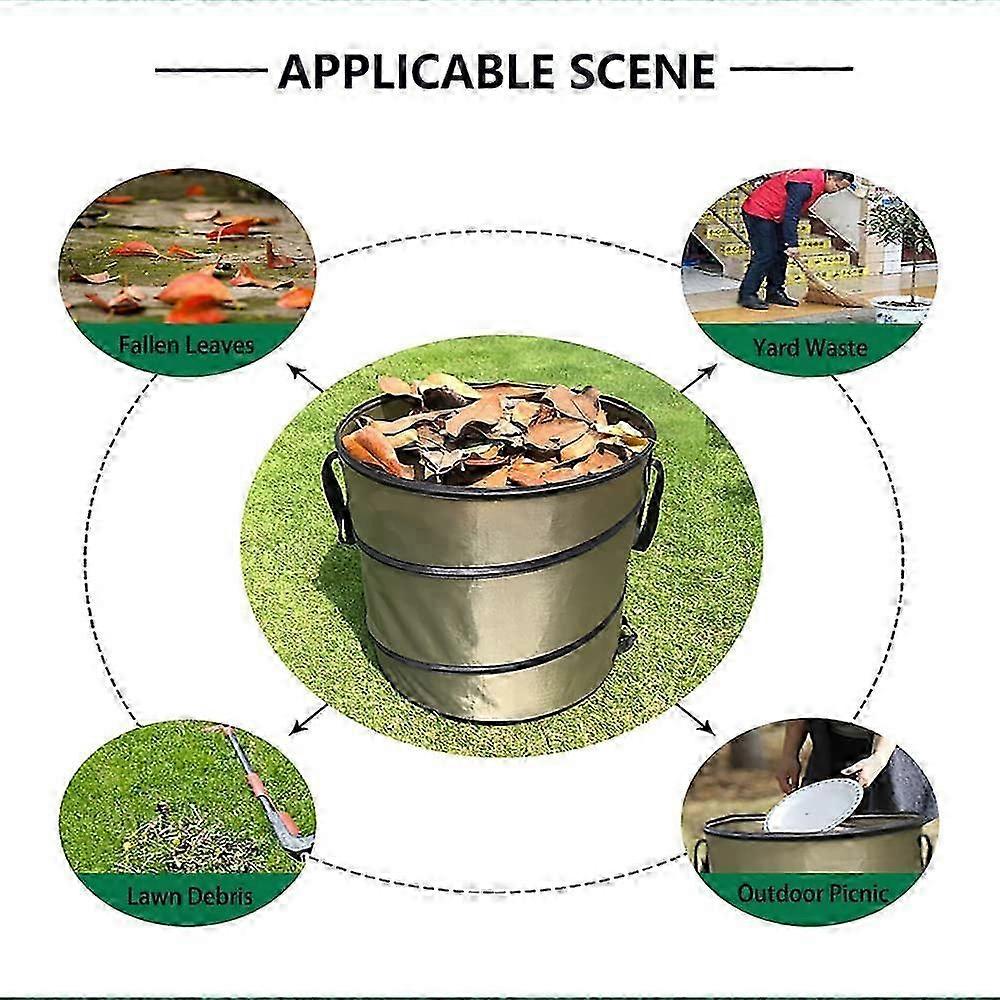 APPLICABLE SCENE

Fallen Leaves

Yard Waste

Lawn Debris

Outdoor Picnic