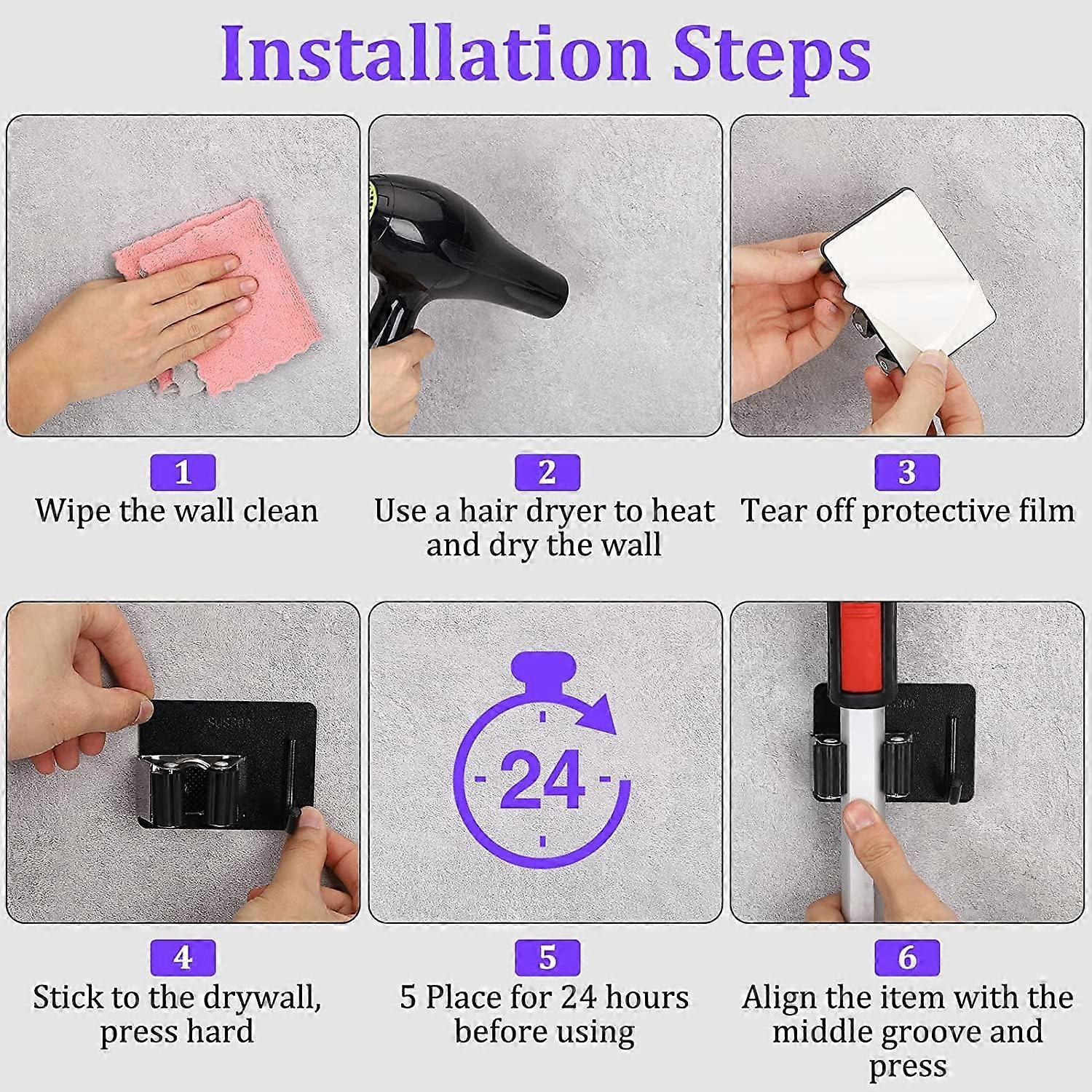 Installation Steps

1
Wipe the wall clean

2
Use a hair dryer to heat and dry the wall

3
Tear off protective film

SUS304

24

4
Stick to the drywall, press hard

5
5 Place for 24 hours before using

6
Align the item with the middle groove and press