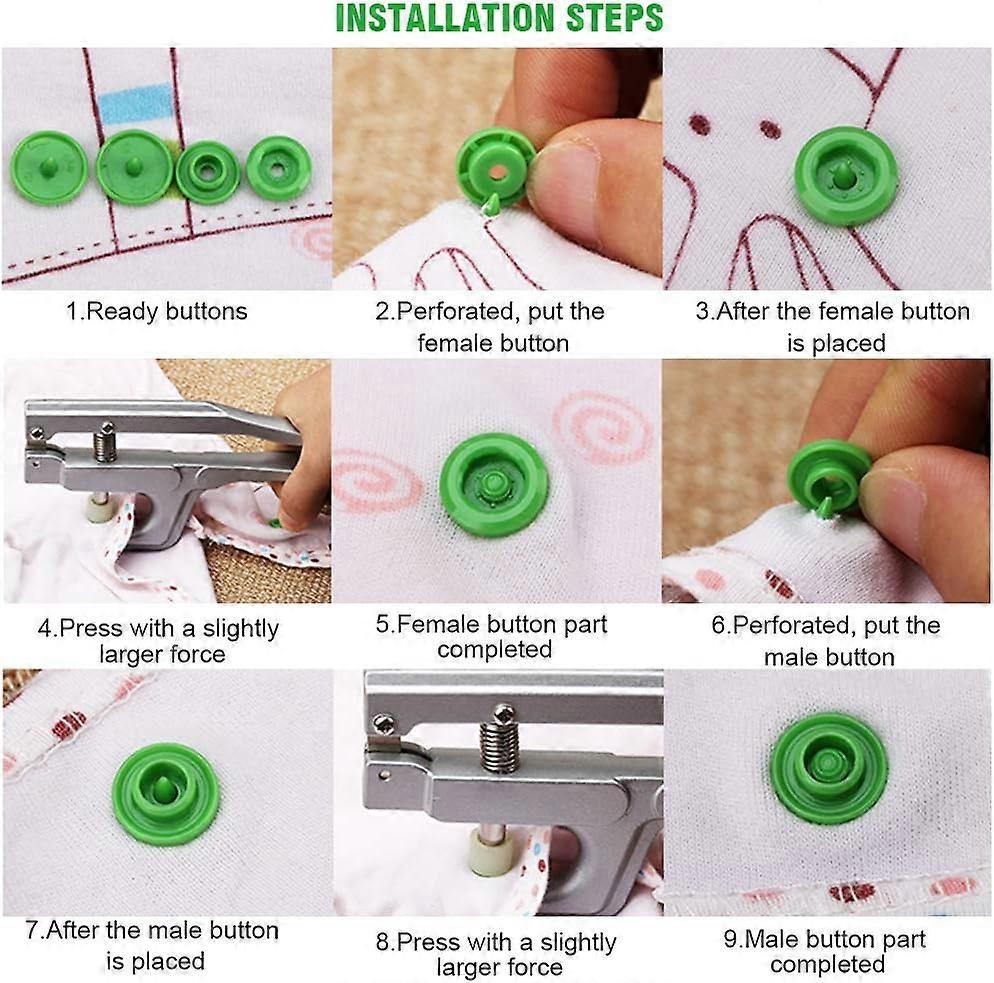 INSTALLATION STEPS

1.Ready buttons

2.Perforated, put the female button

3.After the female button is placed

4.Press with a slightly larger force

5.Female button part completed

6.Perforated, put the male button

7.After the male button is placed

8.Press with a slightly larger force

9.Male button part completed