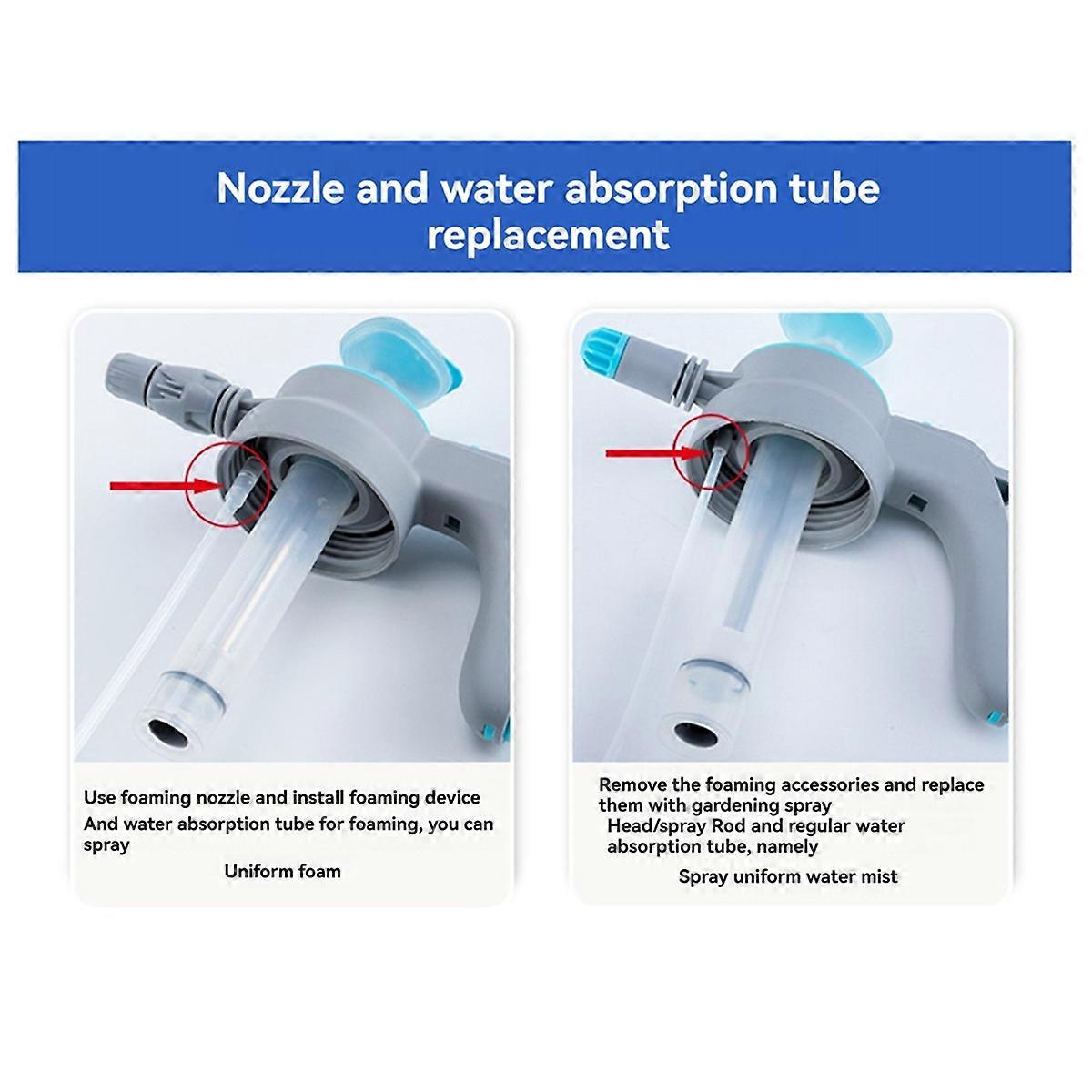 Nozzle and water absorption tube replacement

Use foaming nozzle and install foaming device
And water absorption tube for foaming, you can spray
Uniform foam

Remove the foaming accessories and replace them with gardening spray
Head/spray Rod and regular water absorption tube, namely
Spray uniform water mist