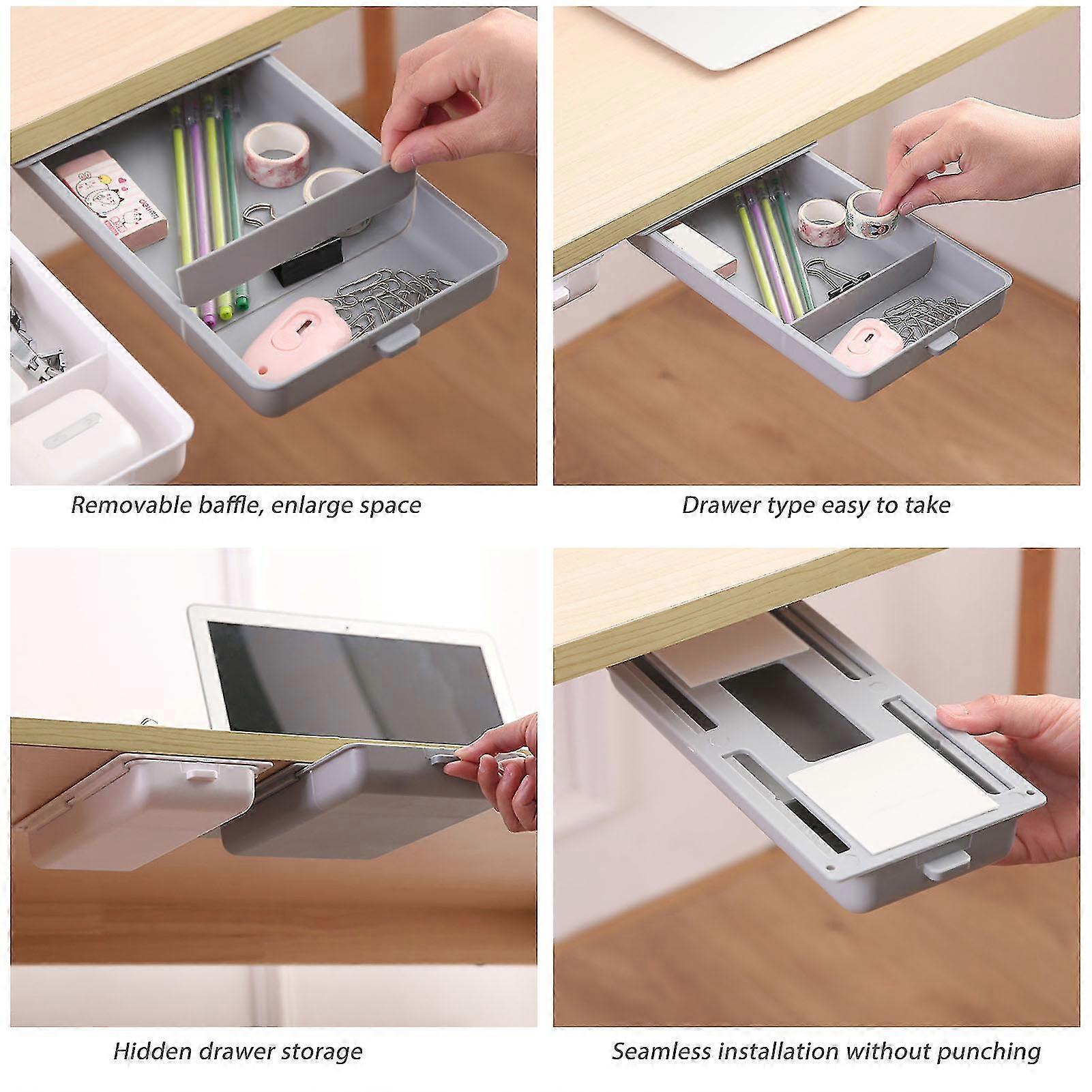 Removable baffle, enlarge space

Drawer type easy to take

Hidden drawer storage

Seamless installation without punching