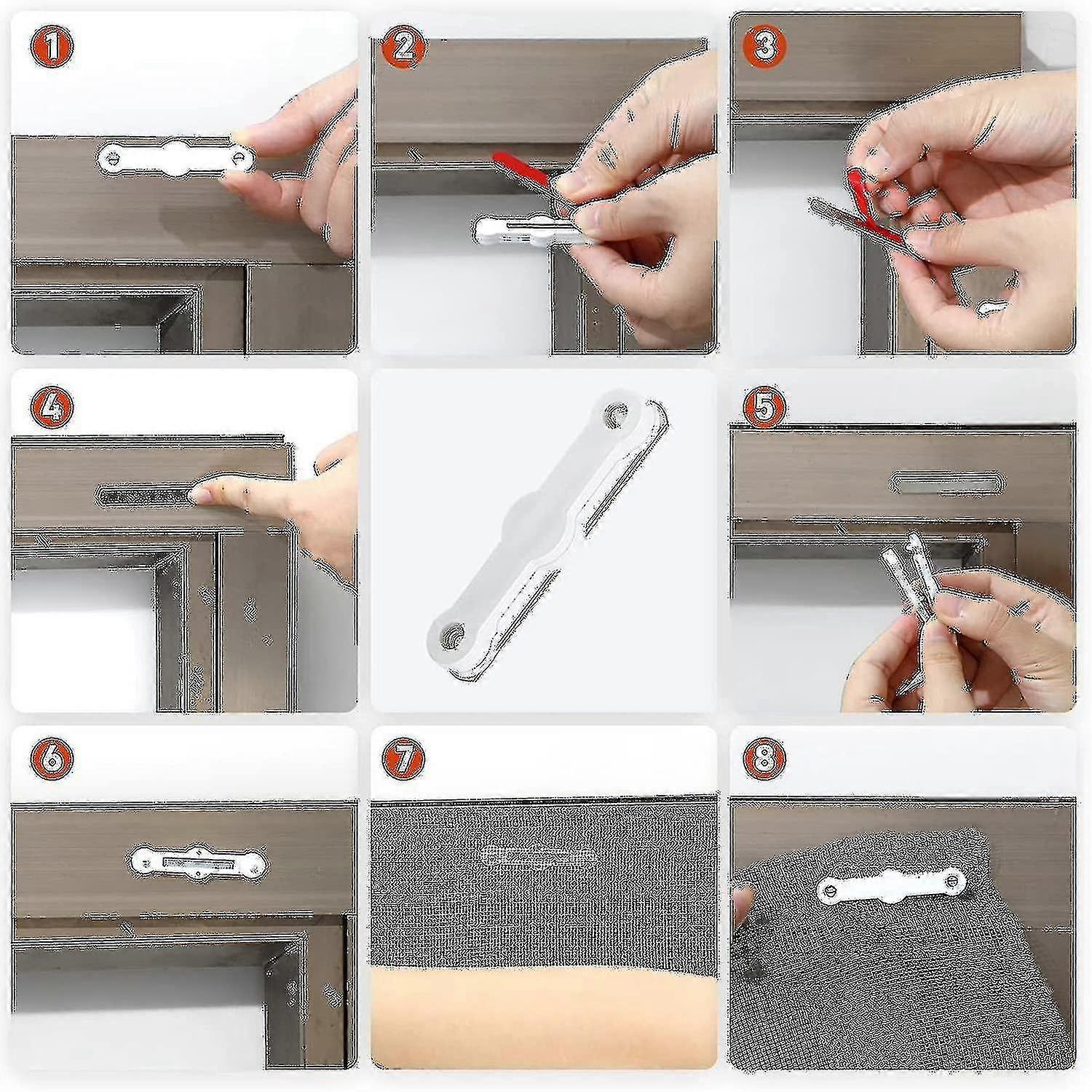 1

2

3

4

5

6

7

8