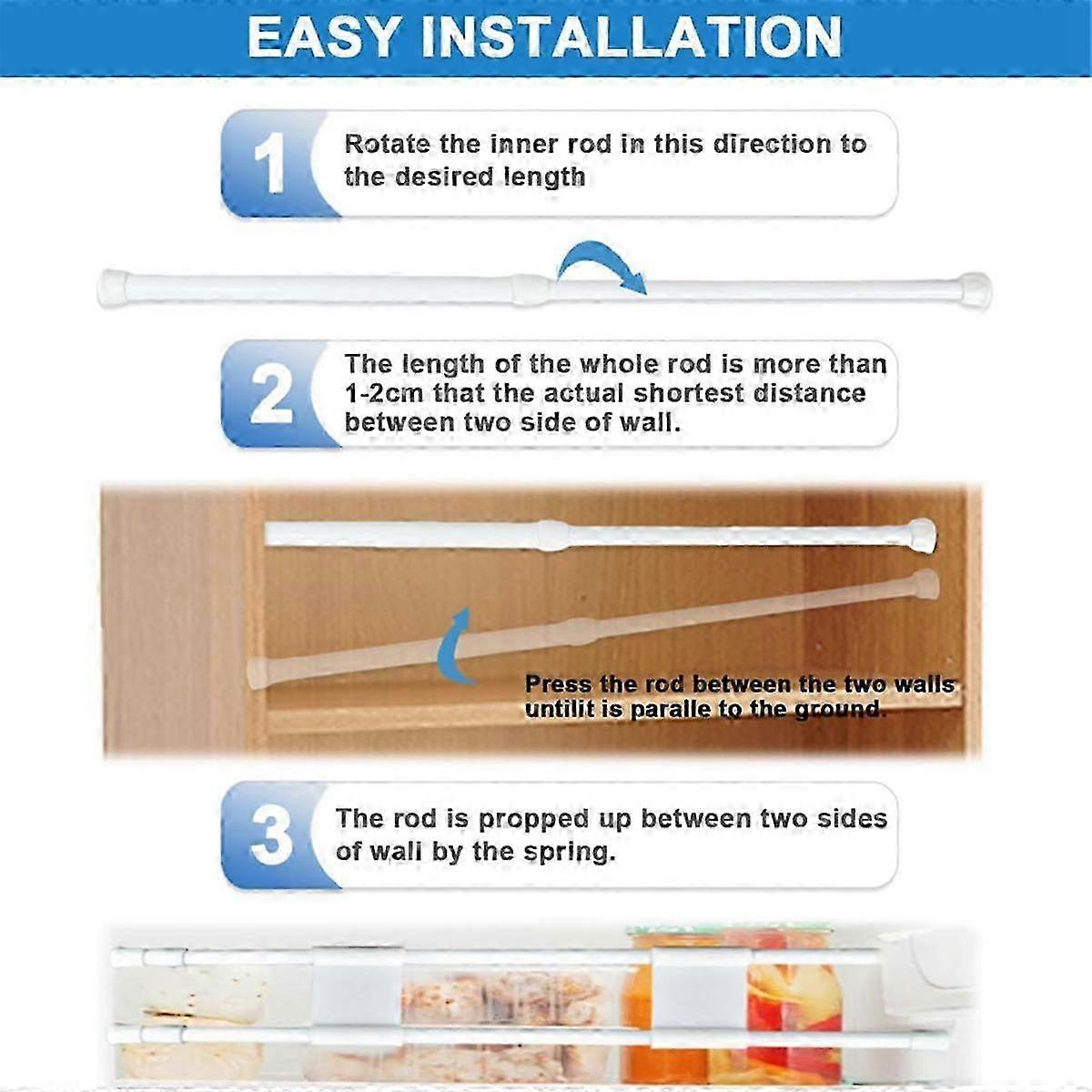 EASY INSTALLATION

1 Rotate the inner rod in this direction to the desired length

2 The length of the whole rod is more than 1-2cm that the actual shortest distance between two side of wall.

Press the rod between the two walls untilit is paralle to the ground.

3 The rod is propped up between two sides of wall by the spring.